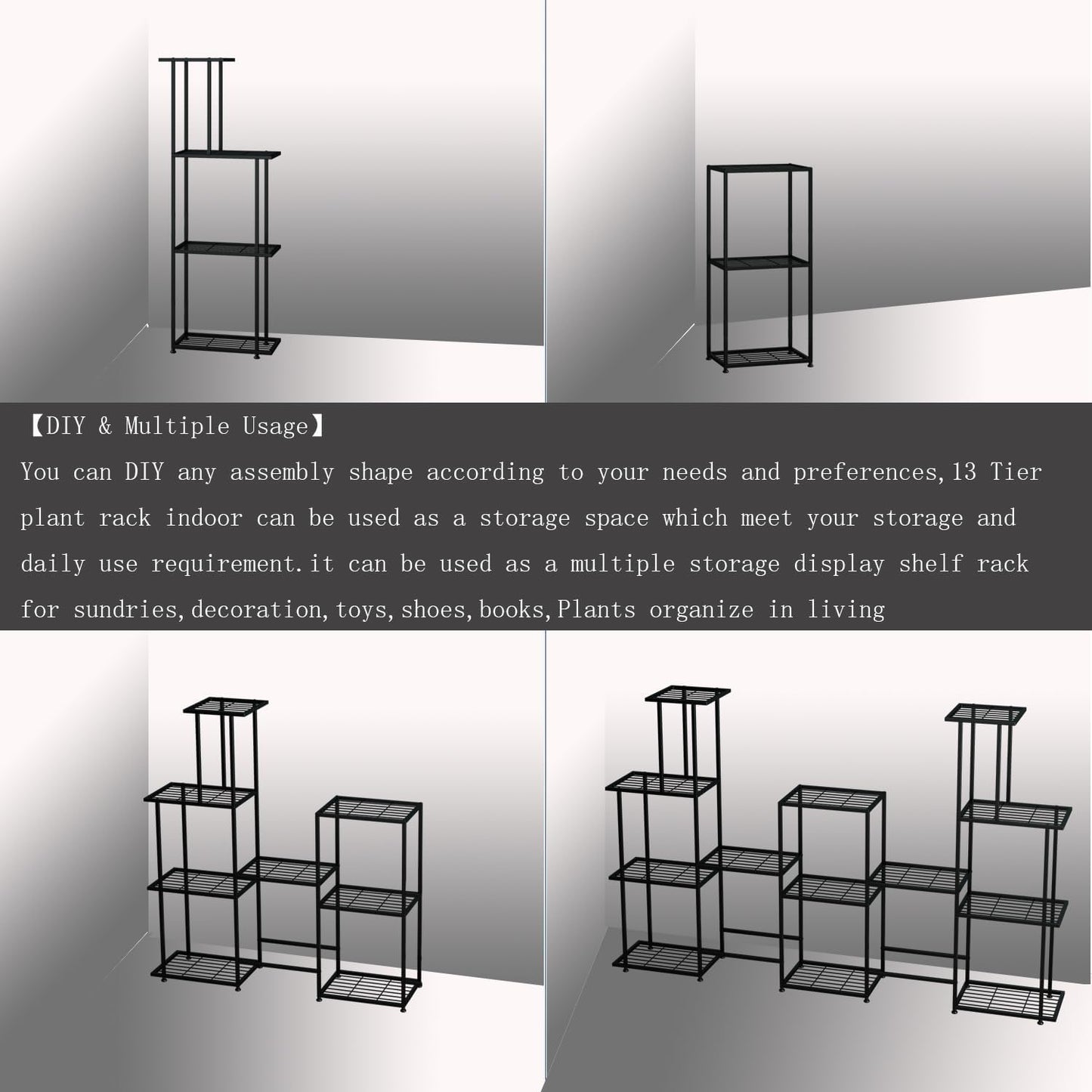 【DIY & Multiple Usage】

You can DIY any assembly shape according to your needs and preferences,13 Tier plant rack indoor can be used as a storage space which meet your storage and daily use requirement.it can be used as a multiple storage display shelf rack for sundries,decoration,toys,shoes,books,Plants organize in living