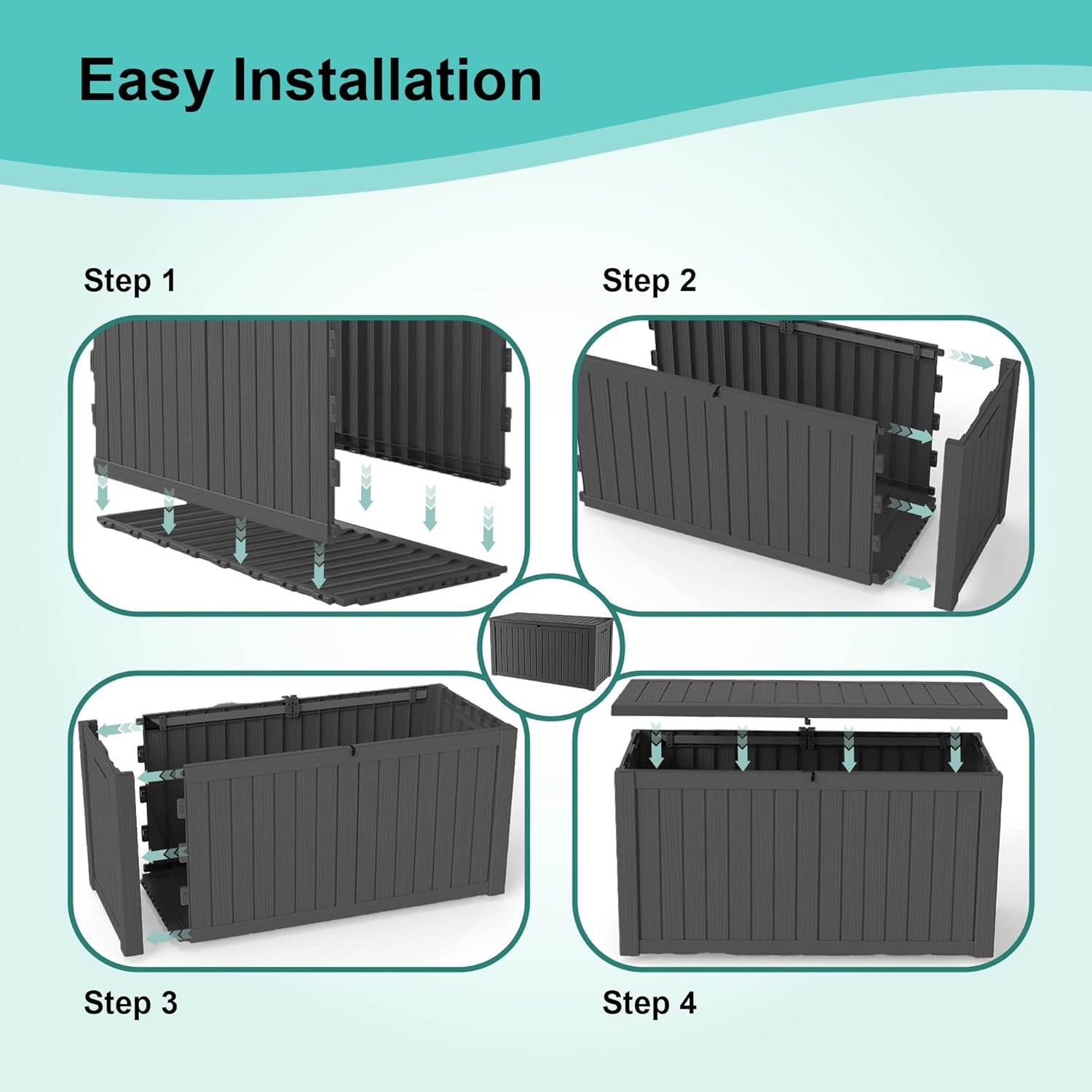 Easy Installation

Step 1

Step 2

Step 3

Step 4