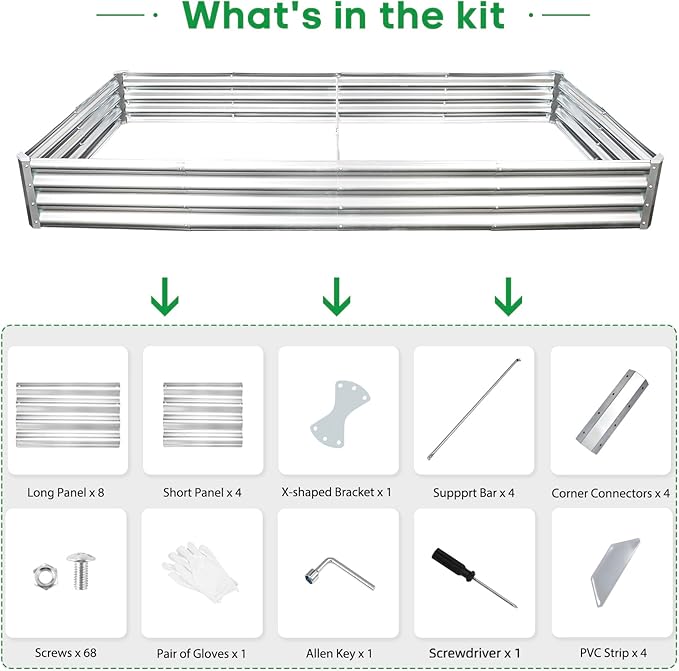 What's in the kit

Long Panel x 8

Short Panel x 4

X-shaped Bracket x 1

Suppprt Bar x 4

Corner Connectors x 4

Screws x 68

Pair of Gloves x 1

Allen Key x 1

Screwdriver x 1

PVC Strip x 4