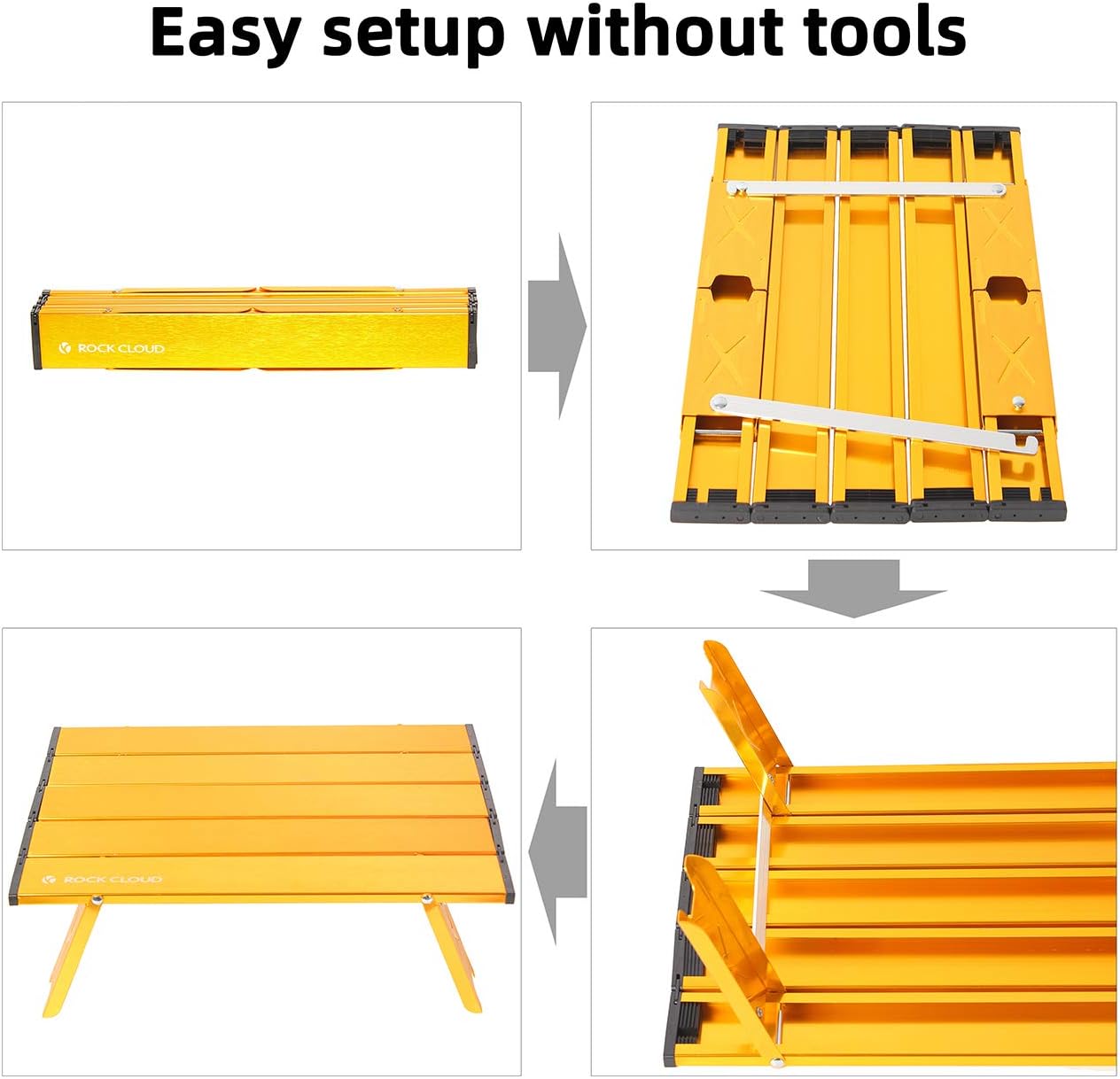 Easy setup without tools

ROCK CLOUD

ROCK CLOUD