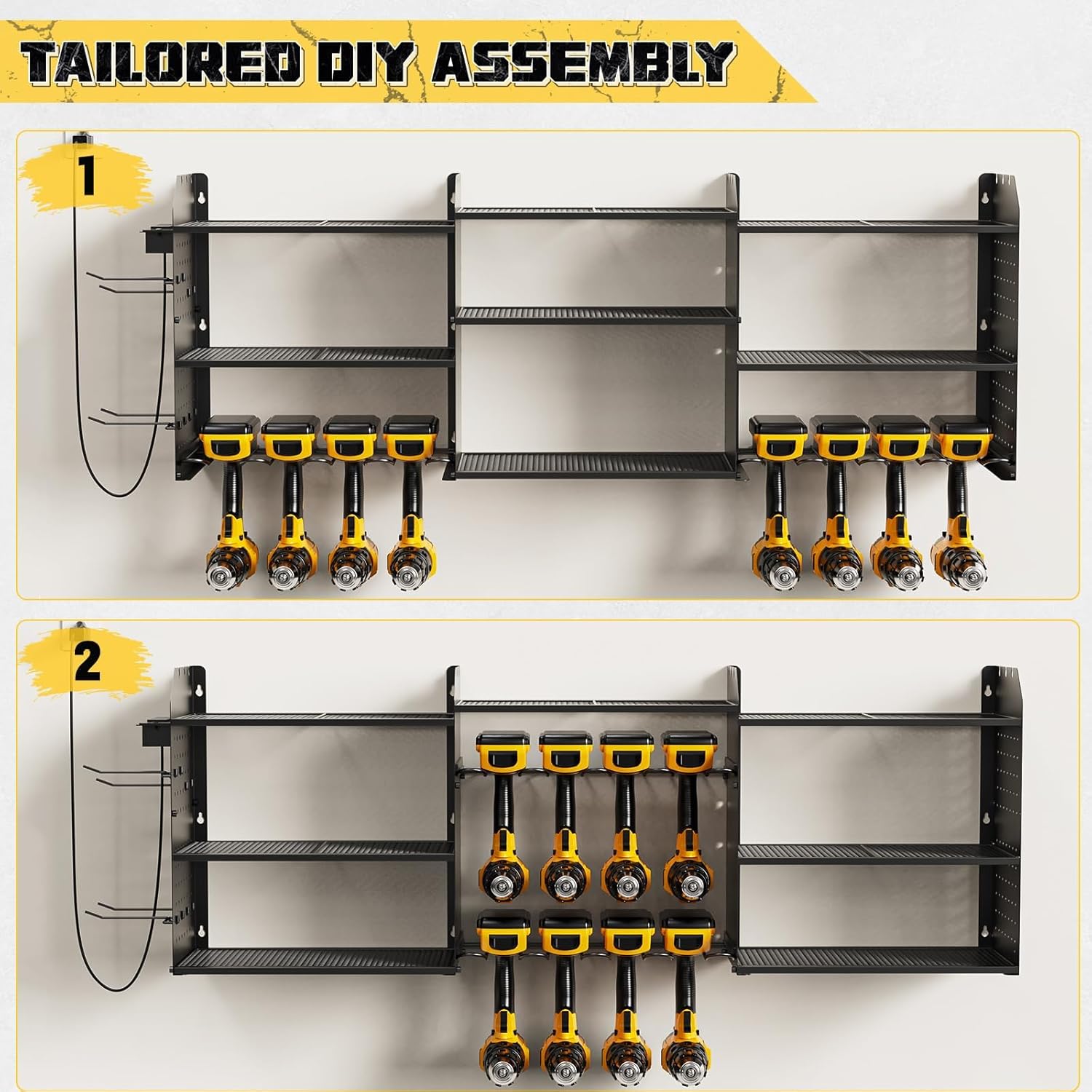 TAILORED DIY ASSEMBLY

1

2