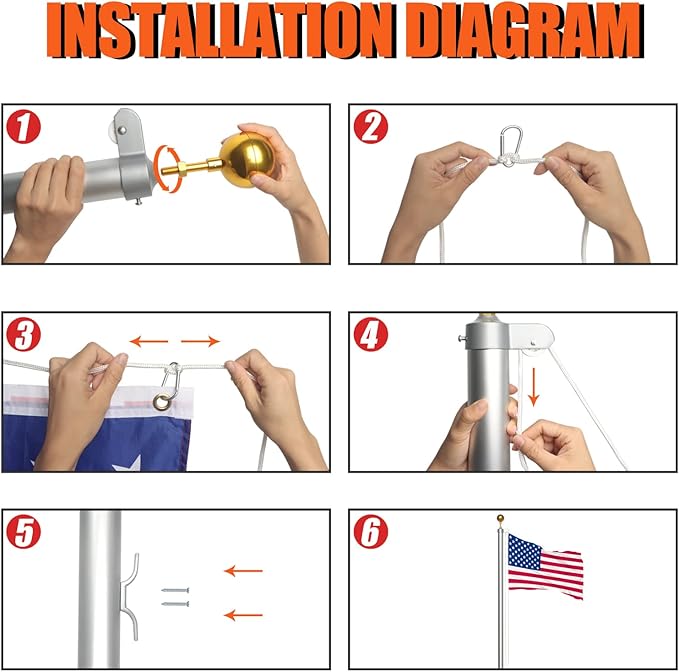 INSTALLATION DIAGRAM

1

2

3

4

5

6