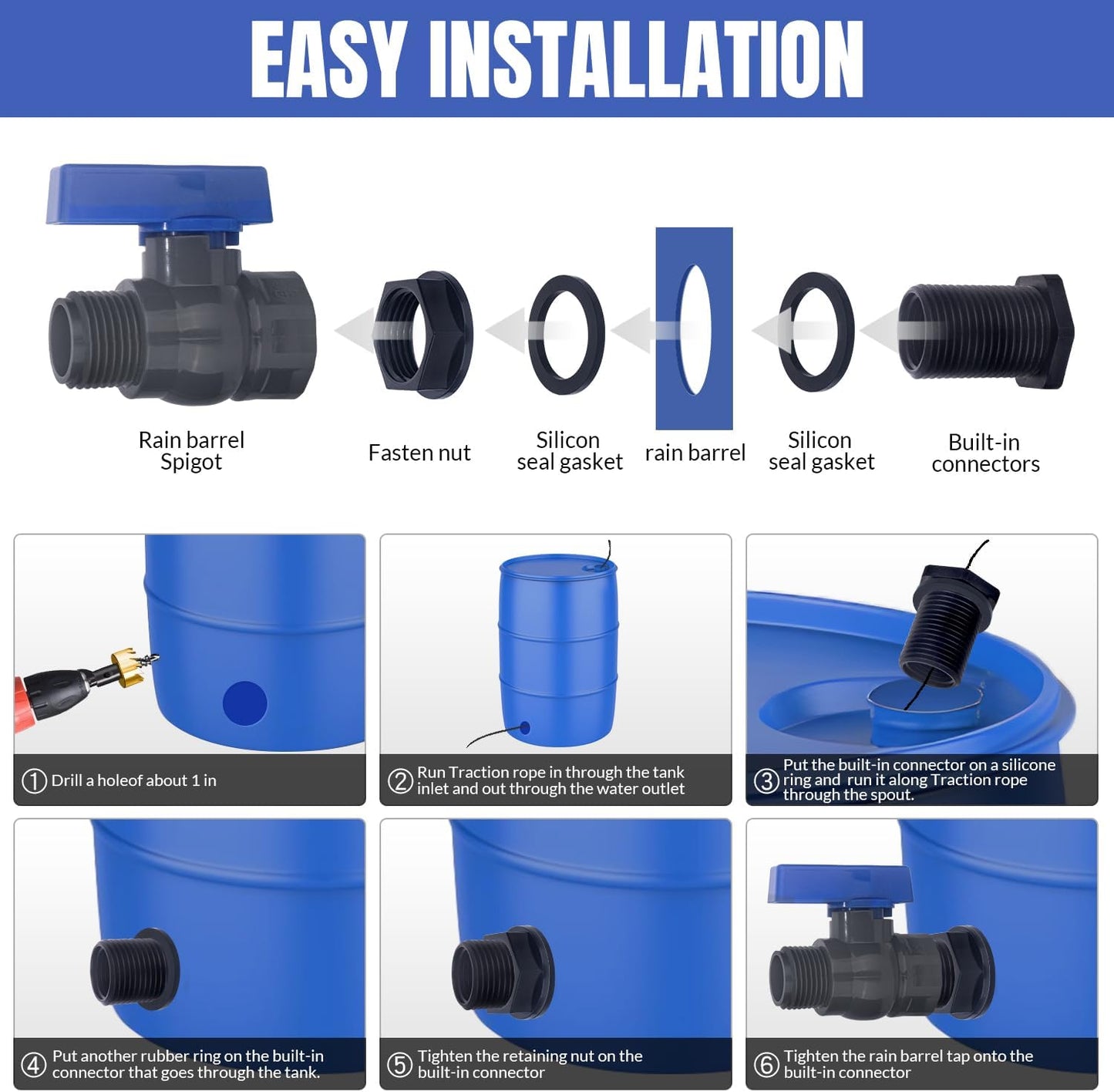 EASY INSTALLATION

Rain barrel Spigot

Fasten nut

Silicon seal gasket

rain barrel

Silicon seal gasket

Built-in connectors

① Drill a holeof about 1 in

② Run Traction rope in through the tank inlet and out through the water outlet

③ Put the built-in connector on a silicone ring and run it along Traction rope through the spout.

④ Put another rubber ring on the built-in connector that goes through the tank.

⑤ Tighten the retaining nut on the built-in connector

⑥ Tighten the rain barrel tap onto the built-in connector