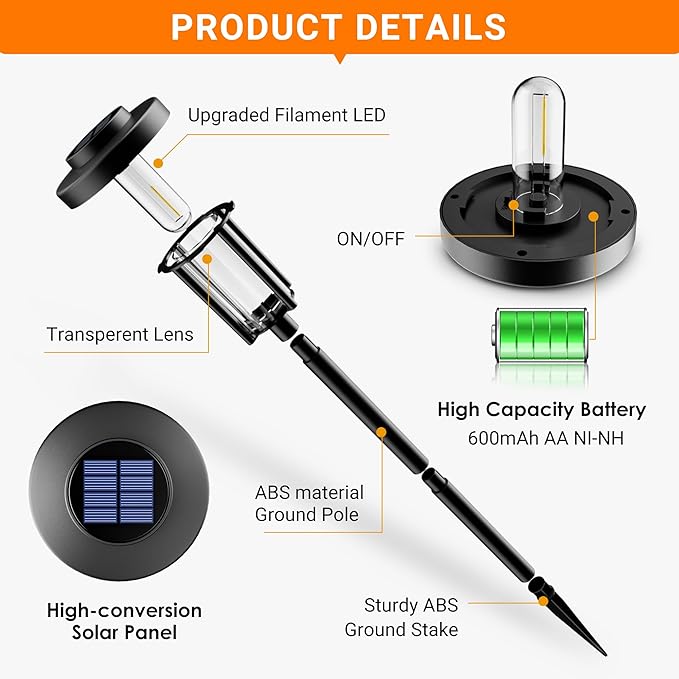 PRODUCT DETAILS

Upgraded Filament LED

ON/OFF

Transperent Lens

High Capacity Battery
600mAh AA NI-NH

ABS material
Ground Pole

High-conversion
Solar Panel

Sturdy ABS
Ground Stake