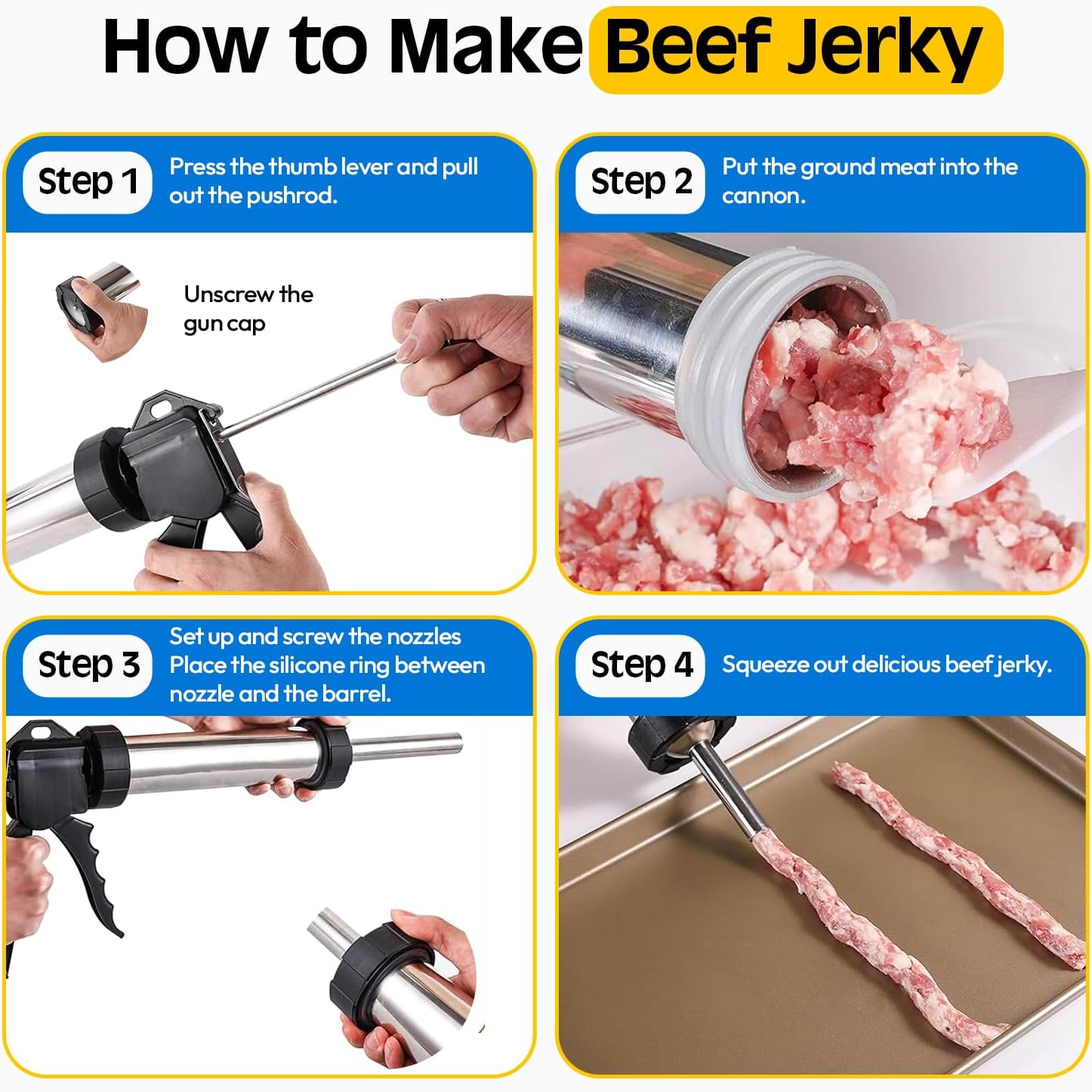 How to Make Beef Jerky

Step 1
Press the thumb lever and pull out the pushrod.

Unscrew the gun cap

Step 2
Put the ground meat into the cannon.

Step 3
Set up and screw the nozzles
Place the silicone ring between nozzle and the barrel.

Step 4
Squeeze out delicious beef jerky.