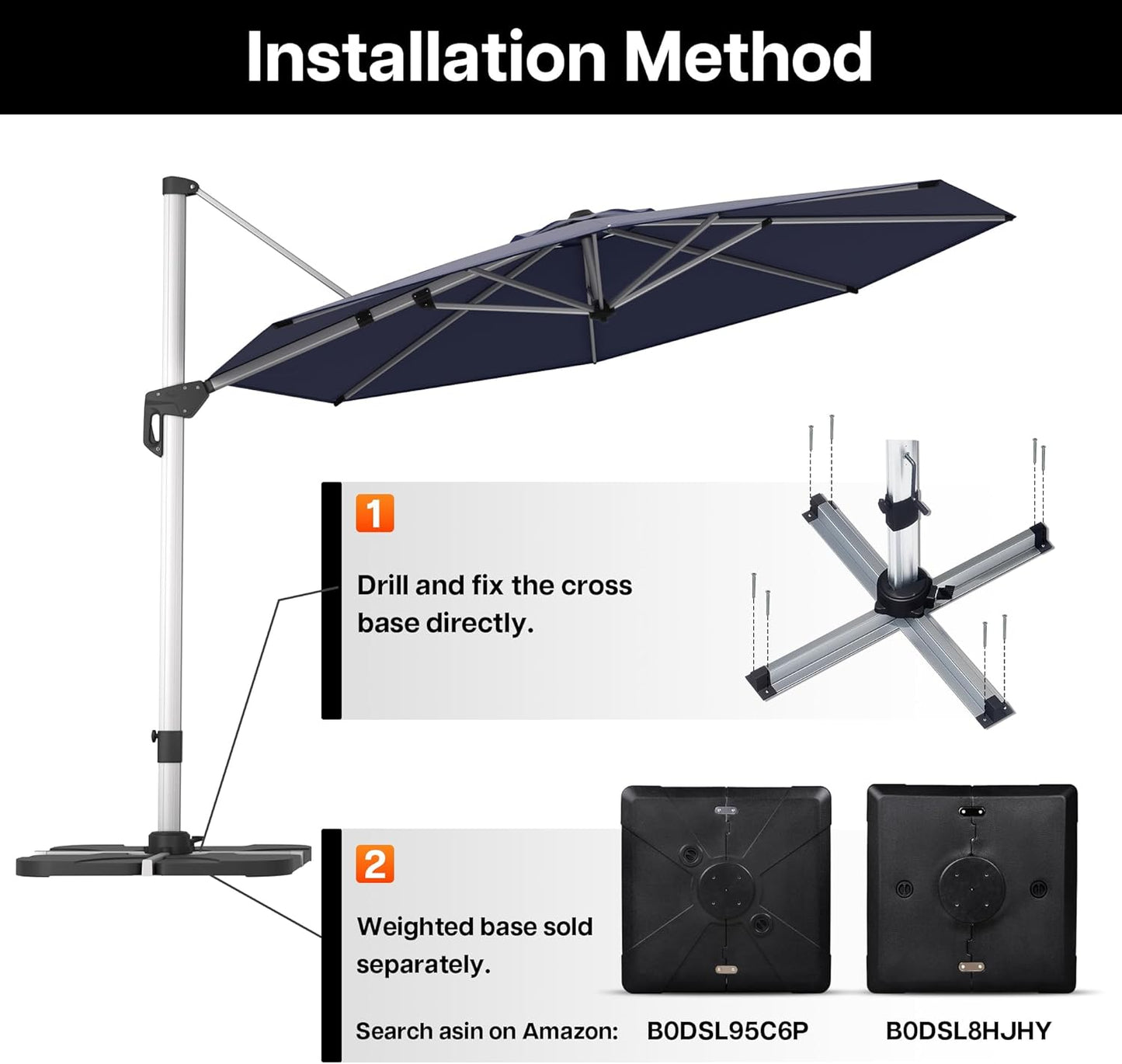 Installation Method

1

Drill and fix the cross base directly.

2

Weighted base sold separately.

Search asin on Amazon: B0DSL95C6P B0DSL8HJHY