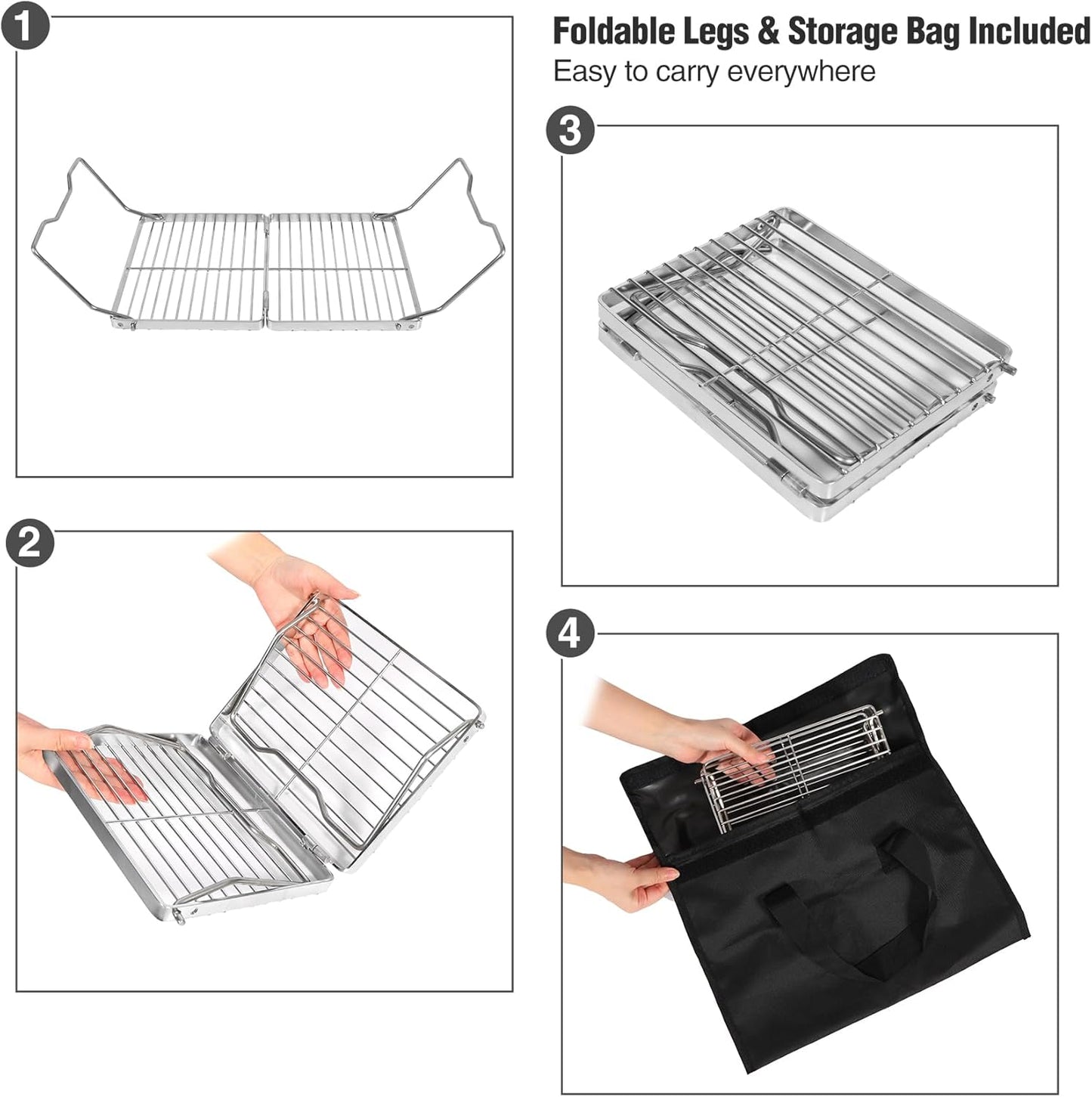 1

Foldable Legs & Storage Bag Included
Easy to carry everywhere

3

2

4