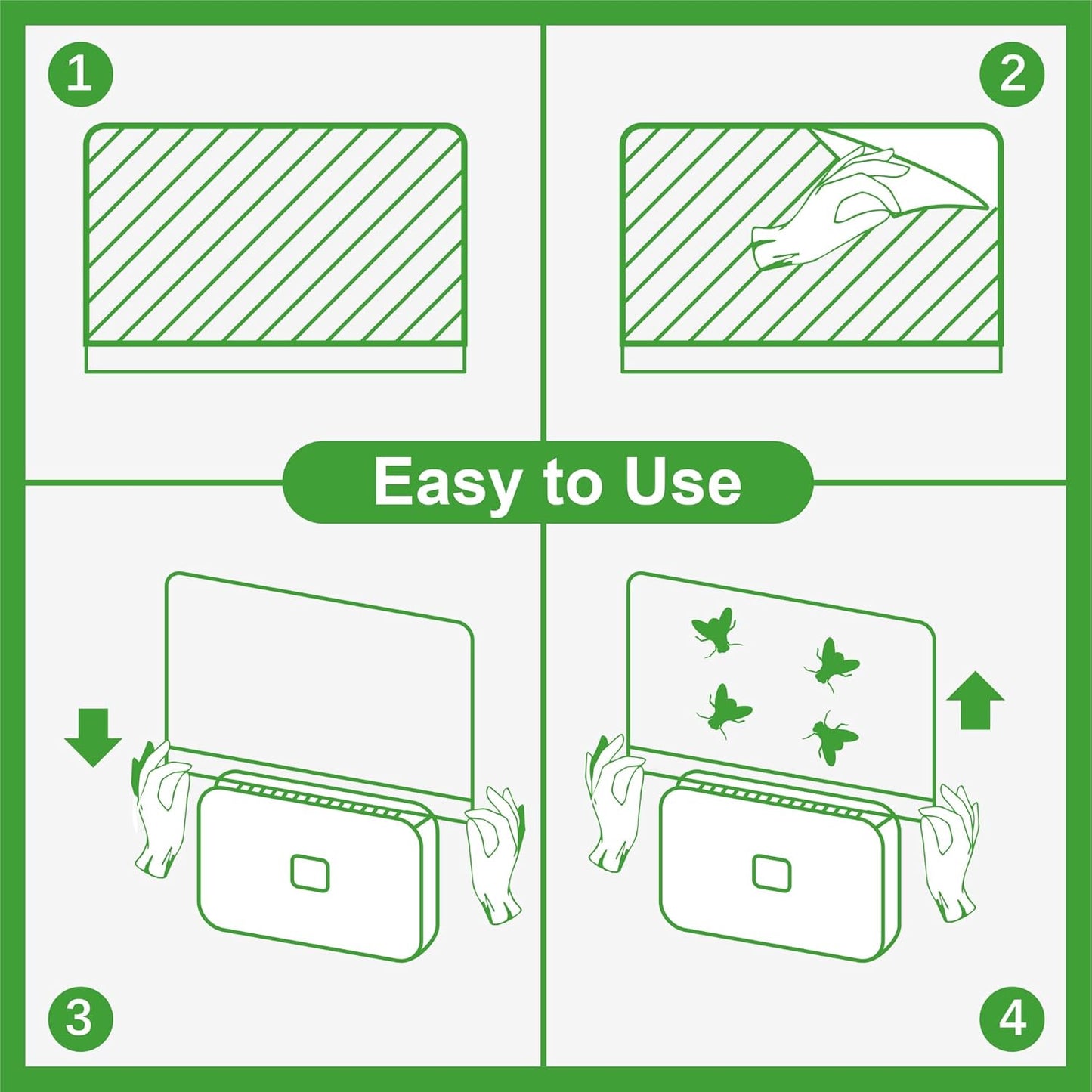 1

2

Easy to Use

3

4