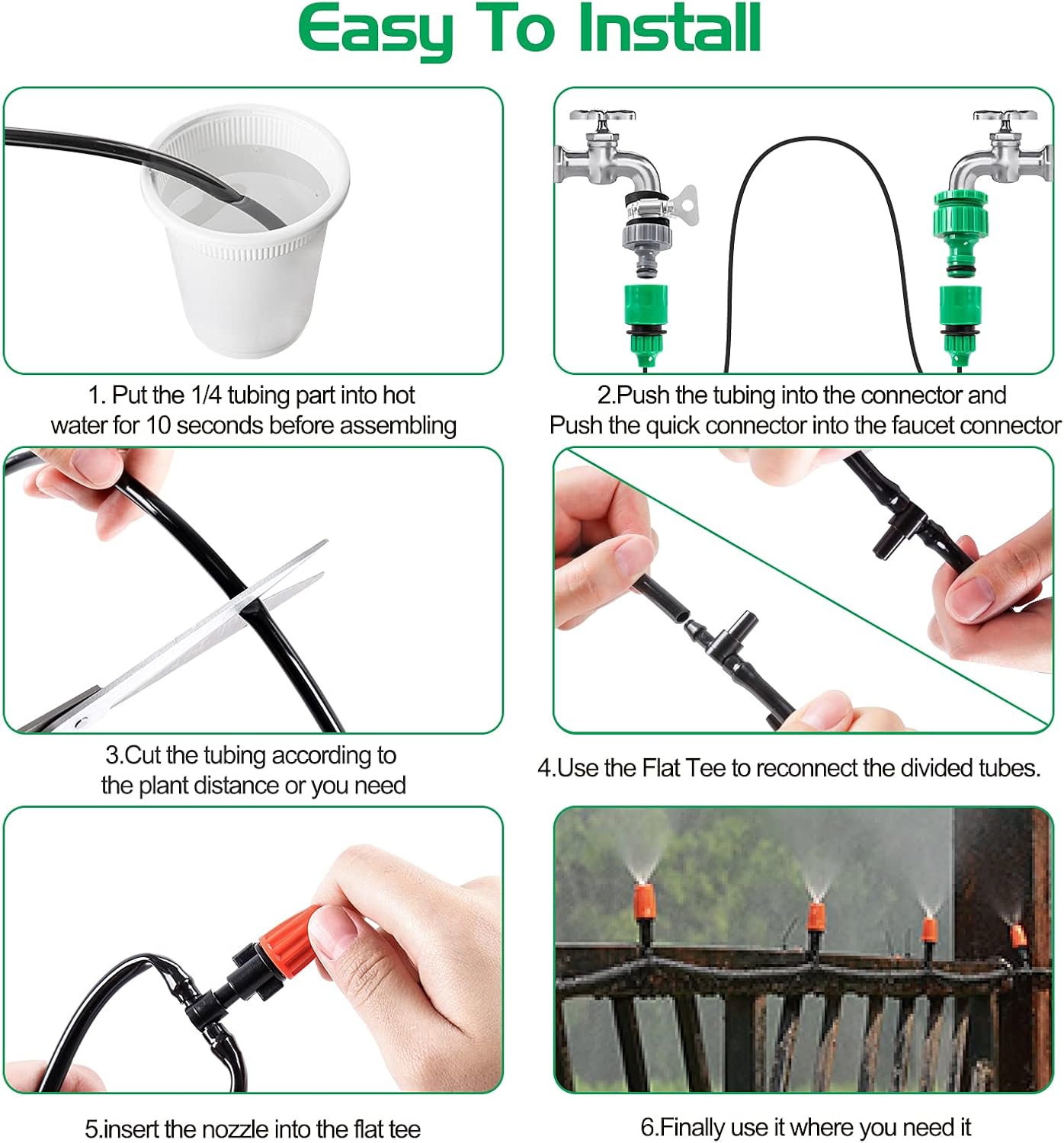 Easy To Install

1. Put the 1/4 tubing part into hot water for 10 seconds before assembling

2.Push the tubing into the connector and Push the quick connector into the faucet connector

3.Cut the tubing according to the plant distance or you need

4.Use the Flat Tee to reconnect the divided tubes.

5.insert the nozzle into the flat tee

6.Finally use it where you need it