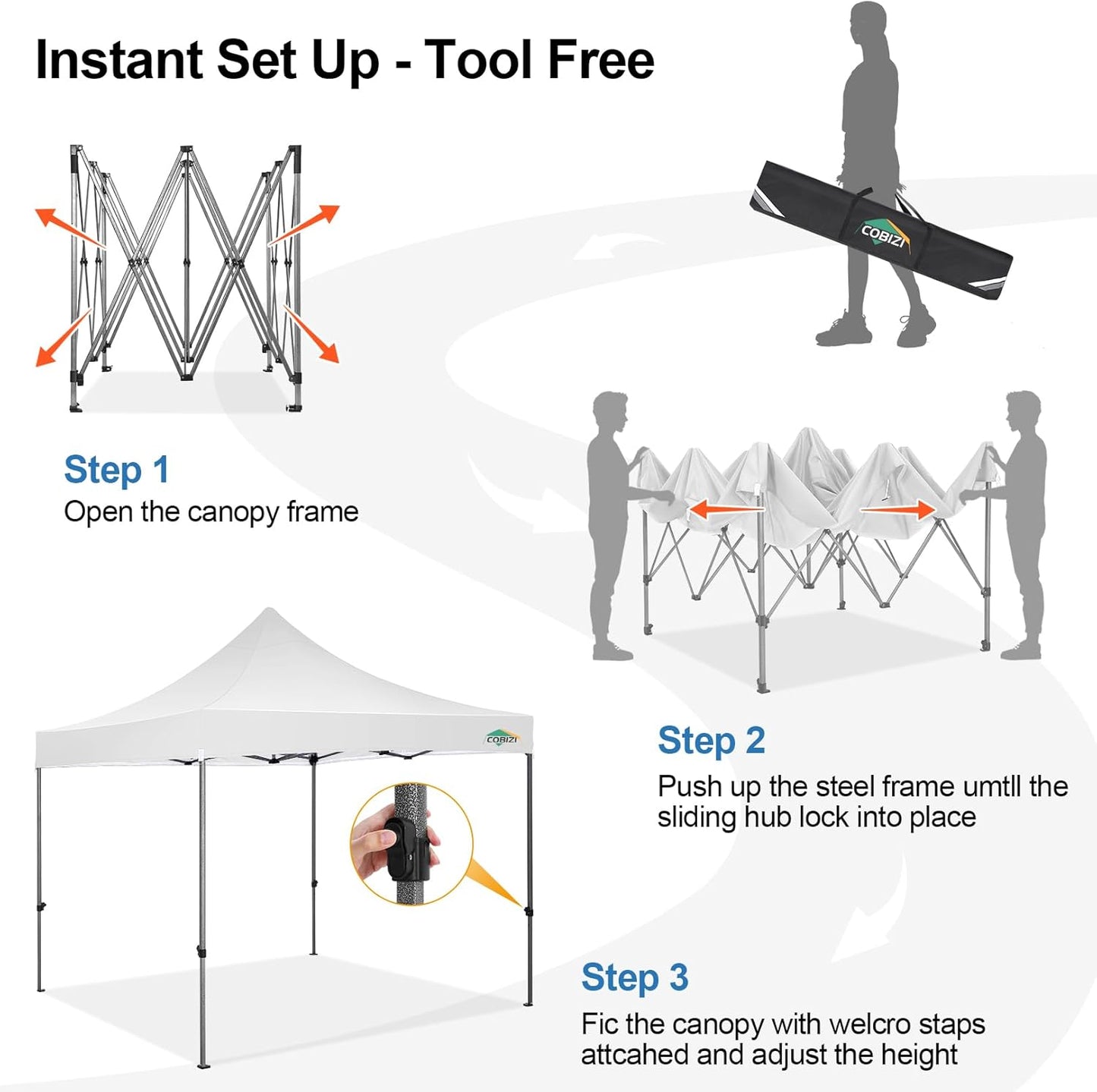 Instant Set Up - Tool Free

COBIZI

Step 1
Open the canopy frame

Step 2
Push up the steel frame umtll the sliding hub lock into place

COBIZI

Step 3
Fic the canopy with welcro staps attcahed and adjust the height