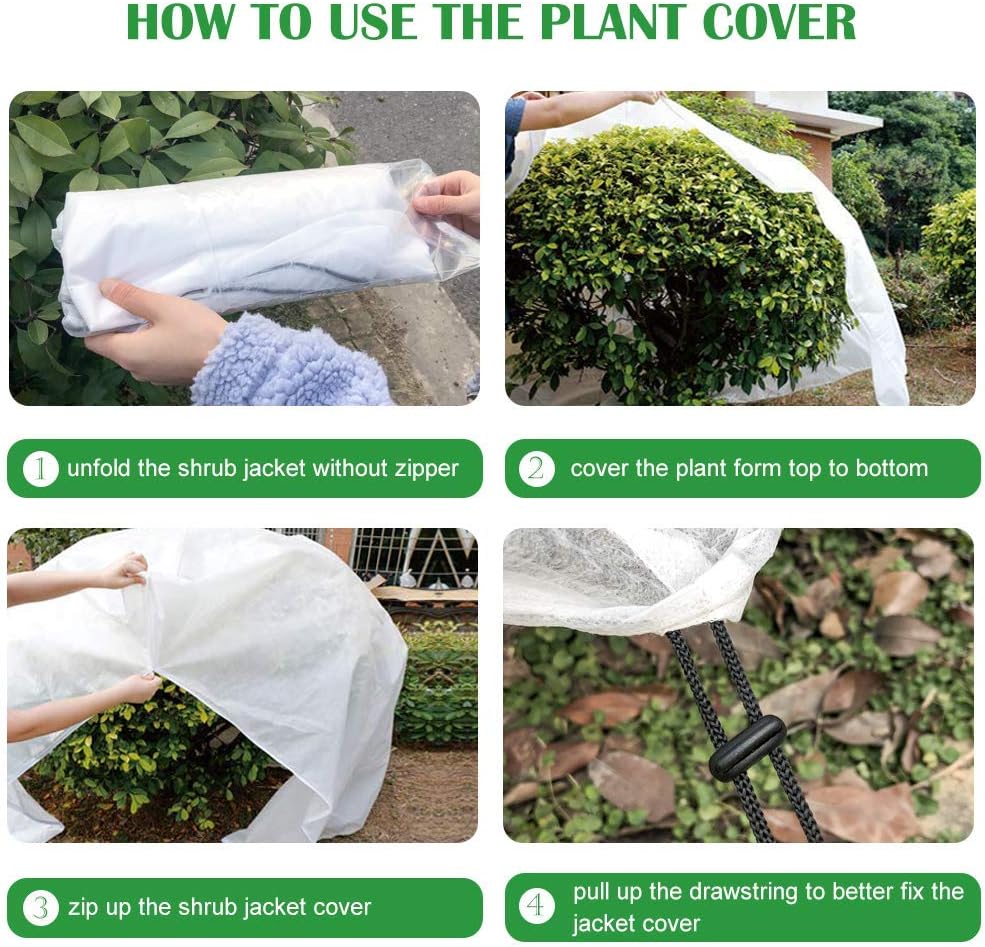 HOW TO USE THE PLANT COVER

1 unfold the shrub jacket without zipper

2 cover the plant form top to bottom

3 zip up the shrub jacket cover

4 pull up the drawstring to better fix the jacket cover