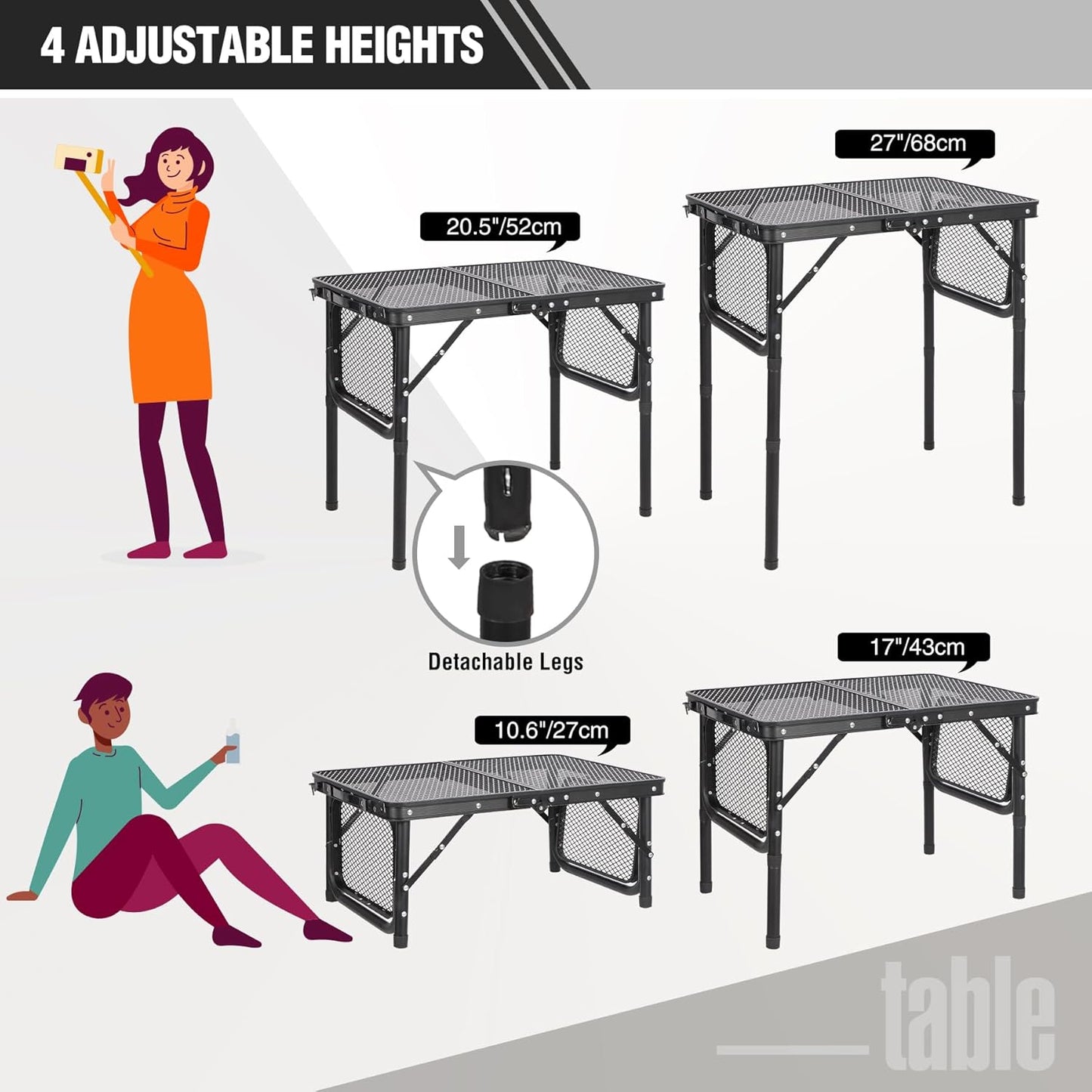 4 ADJUSTABLE HEIGHTS

27"/68cm

20.5"/52cm

Detachable Legs

17"/43cm

10.6"/27cm

table