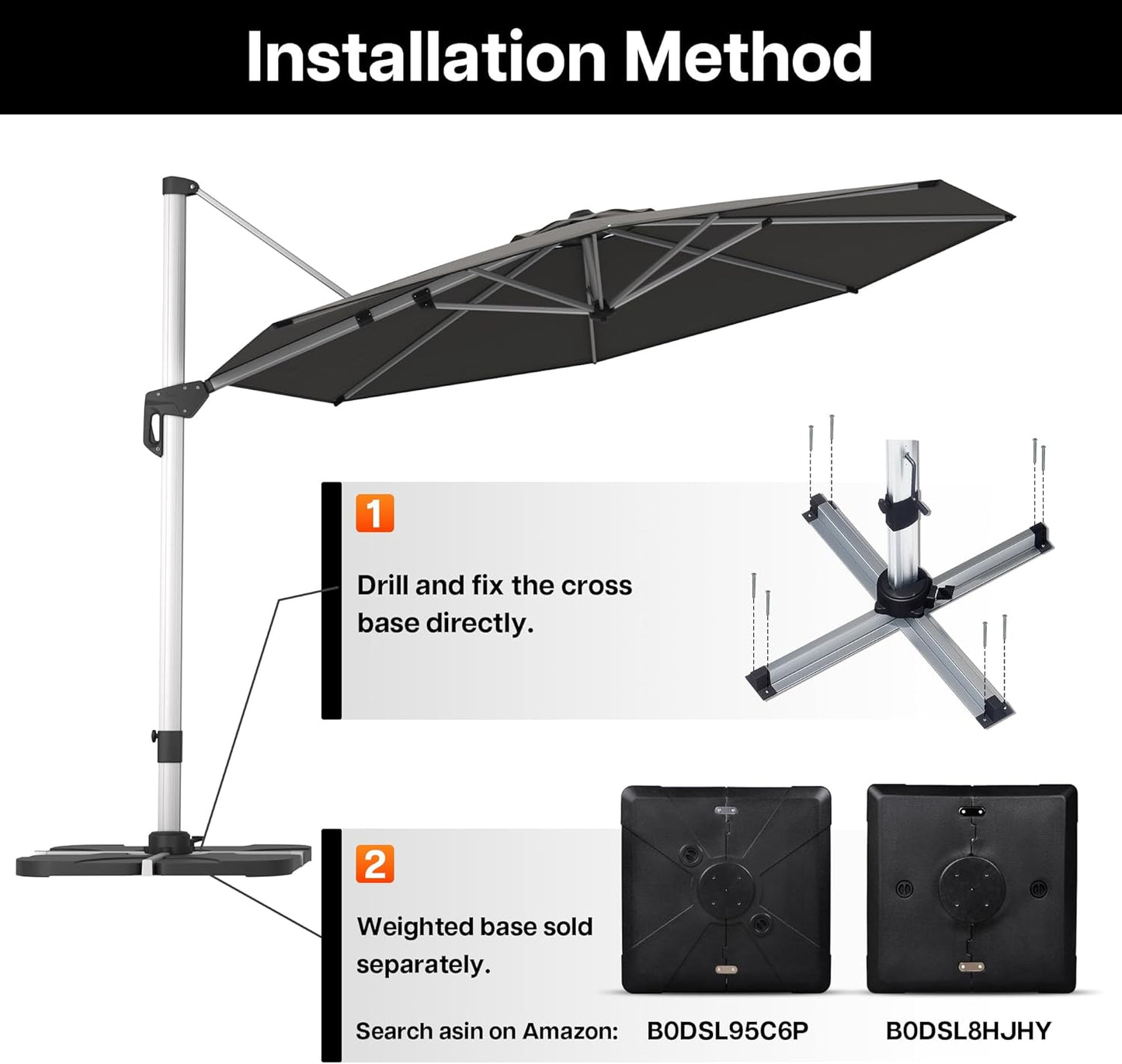 Installation Method

1

Drill and fix the cross base directly.

2

Weighted base sold separately.

Search asin on Amazon: B0DSL95C6P B0DSL8HJHY