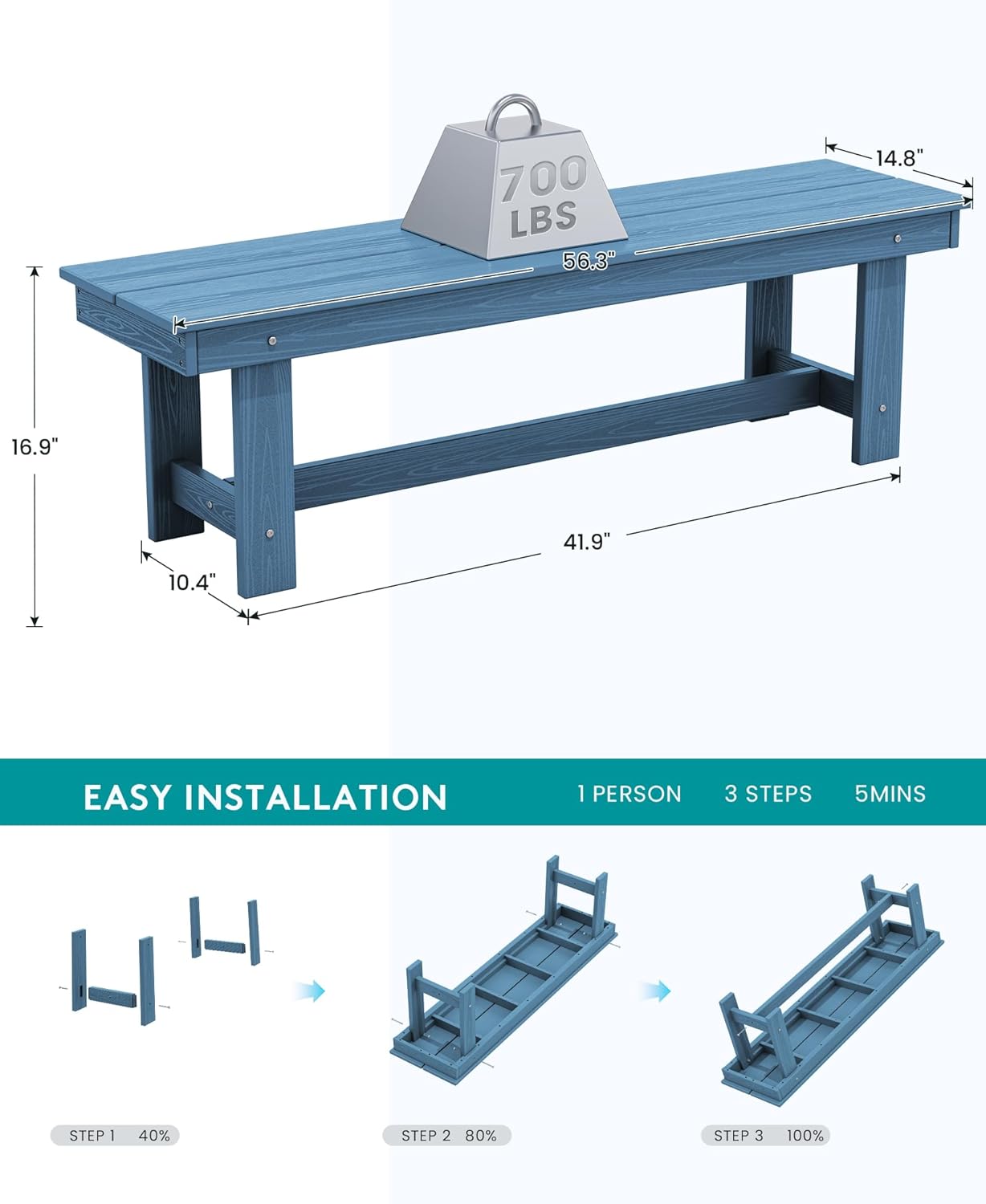 700 LBS

14.8"

56.3"

16.9"

41.9"

10.4"

EASY INSTALLATION

1 PERSON

3 STEPS

5MINS

STEP 1 40%

STEP 2 80%

STEP 3 100%