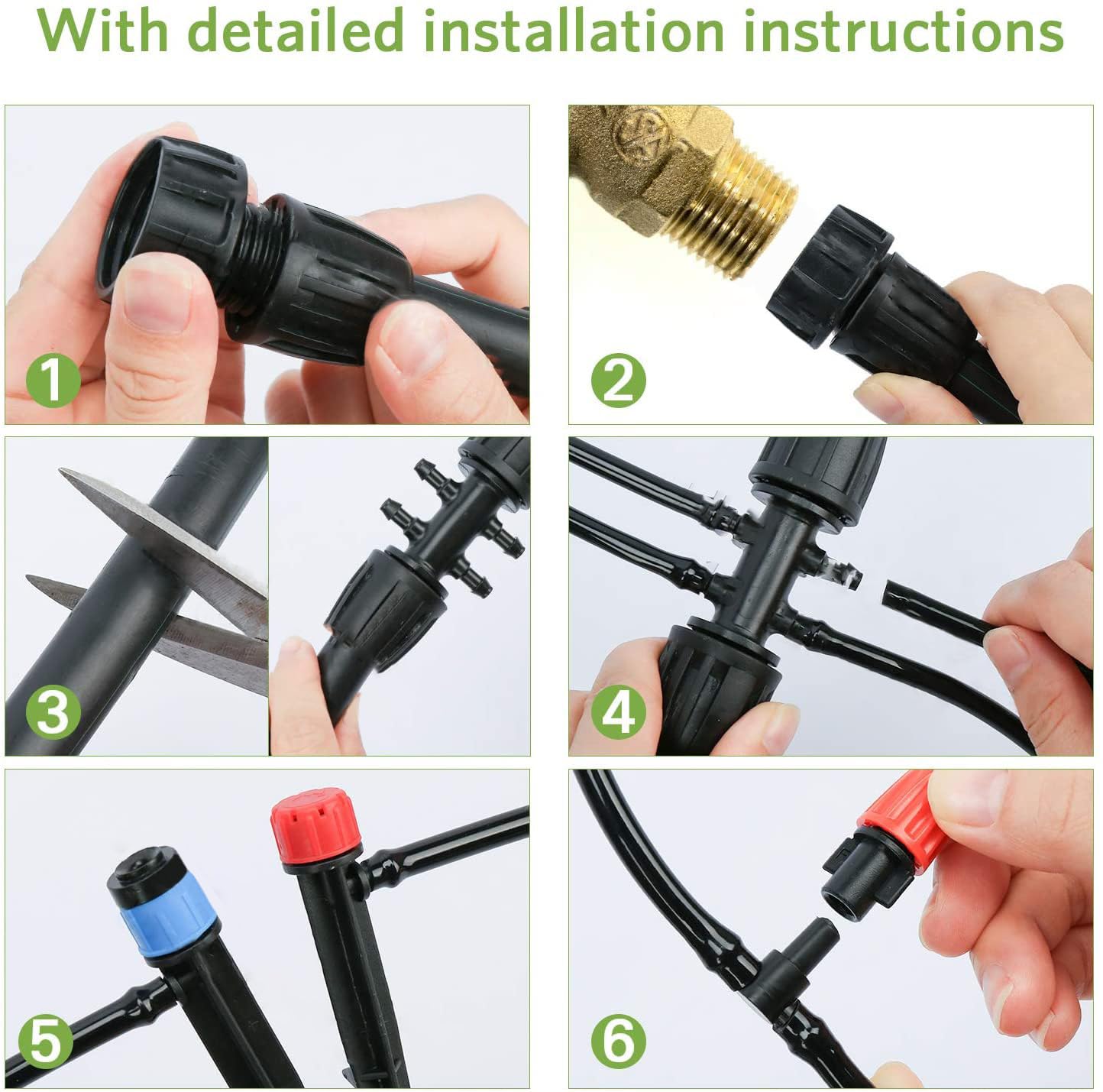 With detailed installation instructions

1

2

3

4

5

6