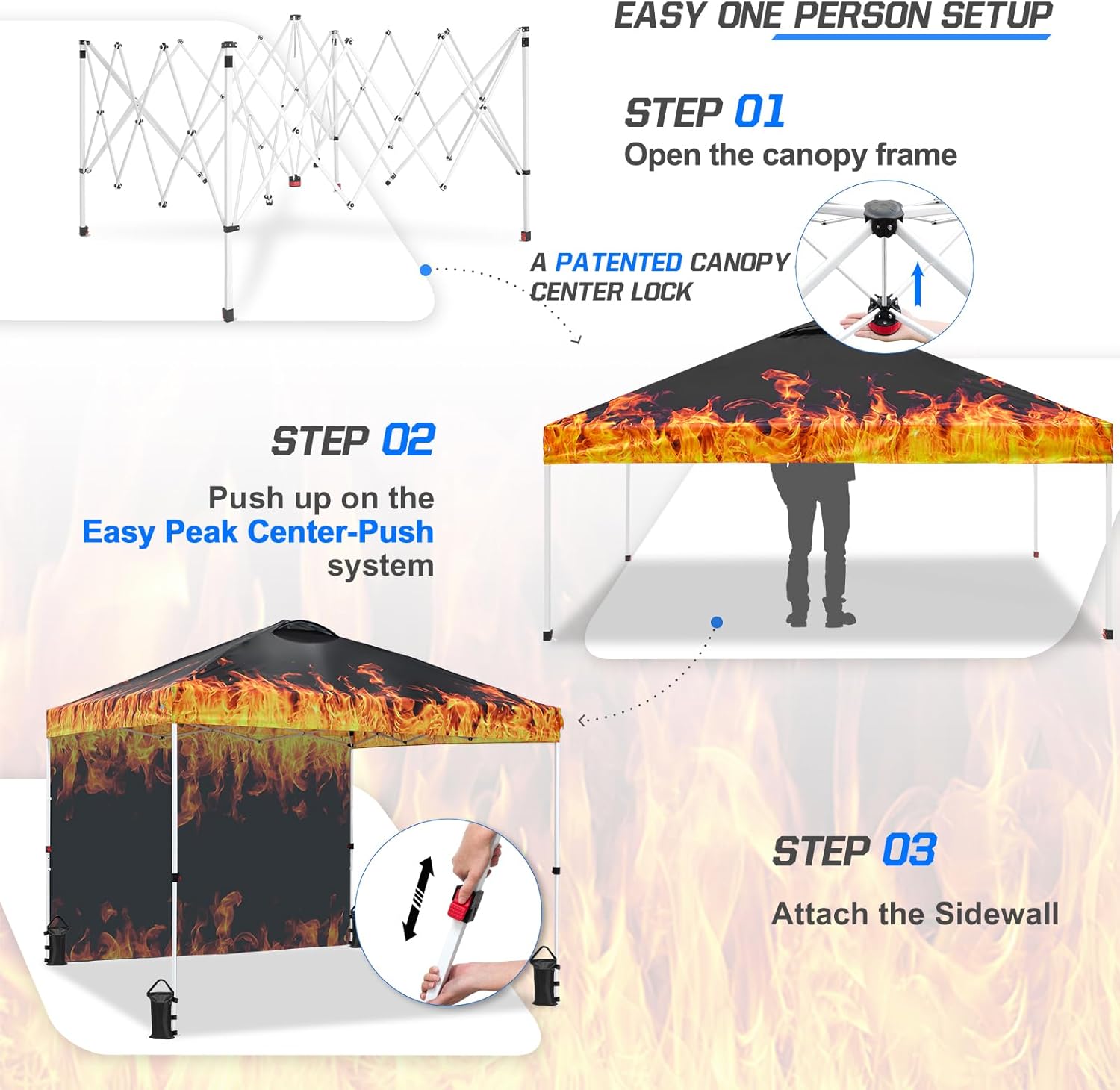 EASY ONE PERSON SETUP

STEP 01
Open the canopy frame

A PATENTED CANOPY CENTER LOCK

STEP 02
Push up on the Easy Peak Center-Push system

STEP 03
Attach the Sidewall