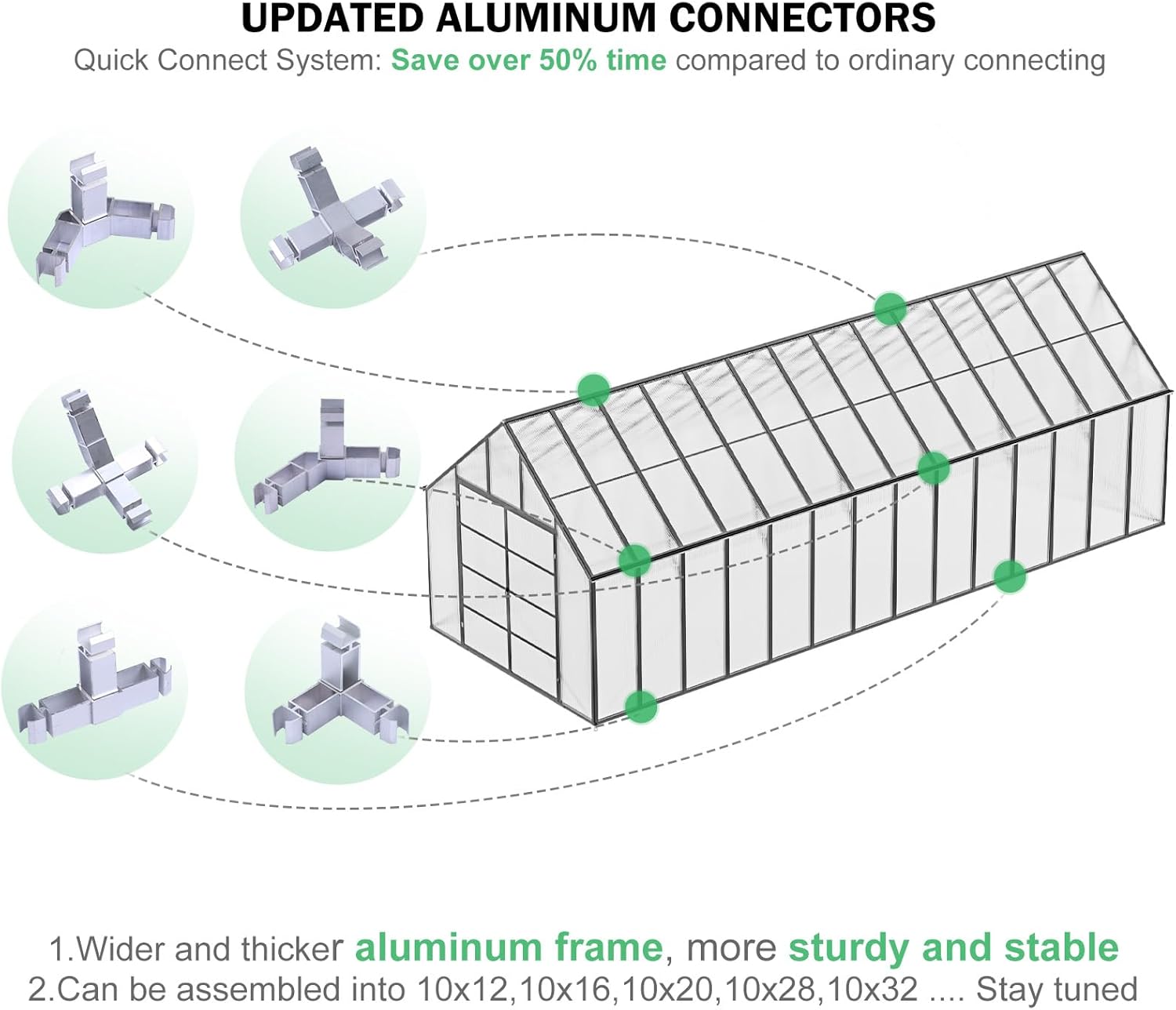 UPDATED ALUMINUM CONNECTORS

Quick Connect System: Save over 50% time compared to ordinary connecting

1.Wider and thicker aluminum frame, more sturdy and stable
2.Can be assembled into 10x12,10x16,10x20,10x28,10x32 .... Stay tuned