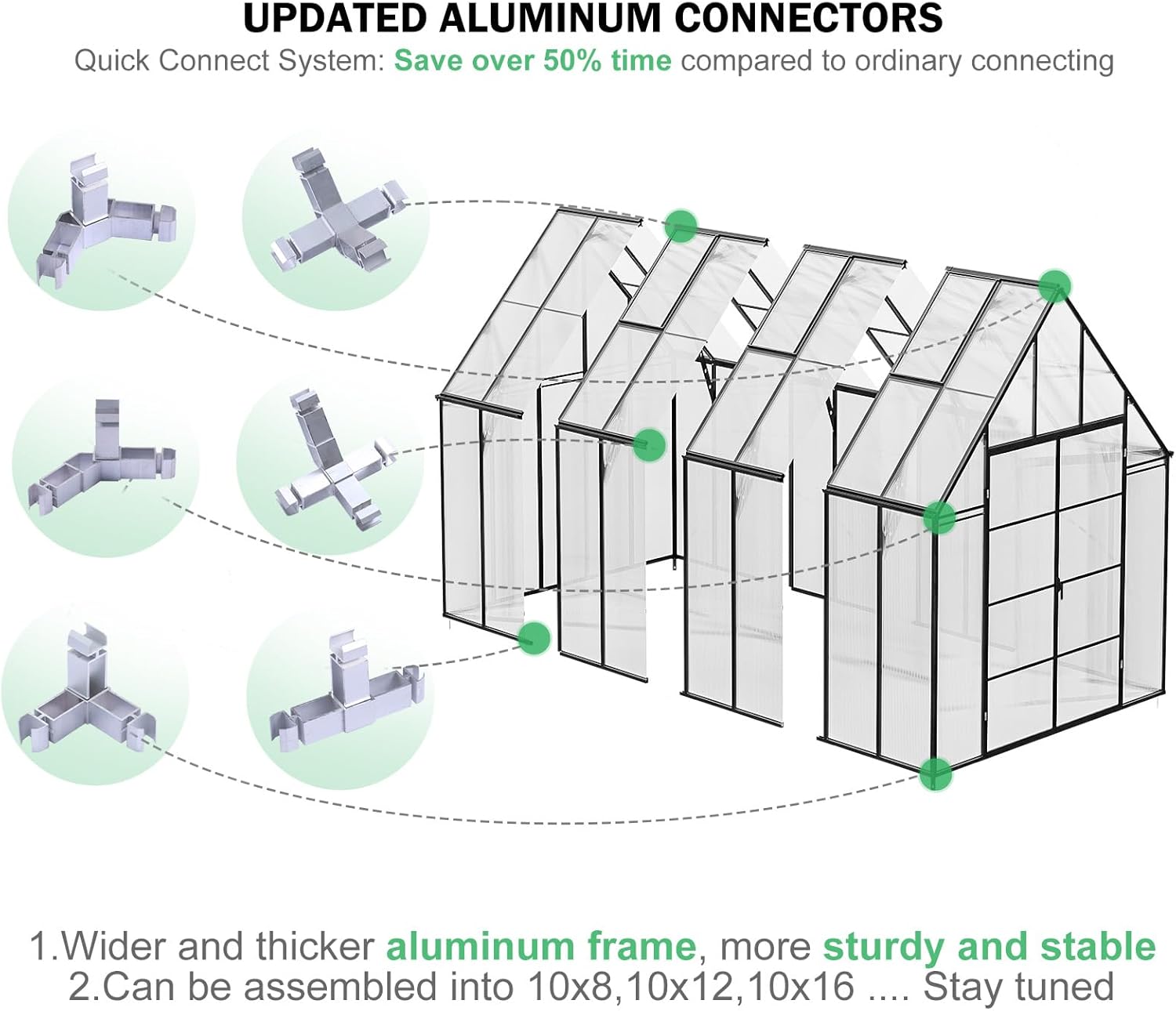 UPDATED ALUMINUM CONNECTORS

Quick Connect System: Save over 50% time compared to ordinary connecting

1.Wider and thicker aluminum frame, more sturdy and stable
2.Can be assembled into 10x8,10x12,10x16 .... Stay tuned