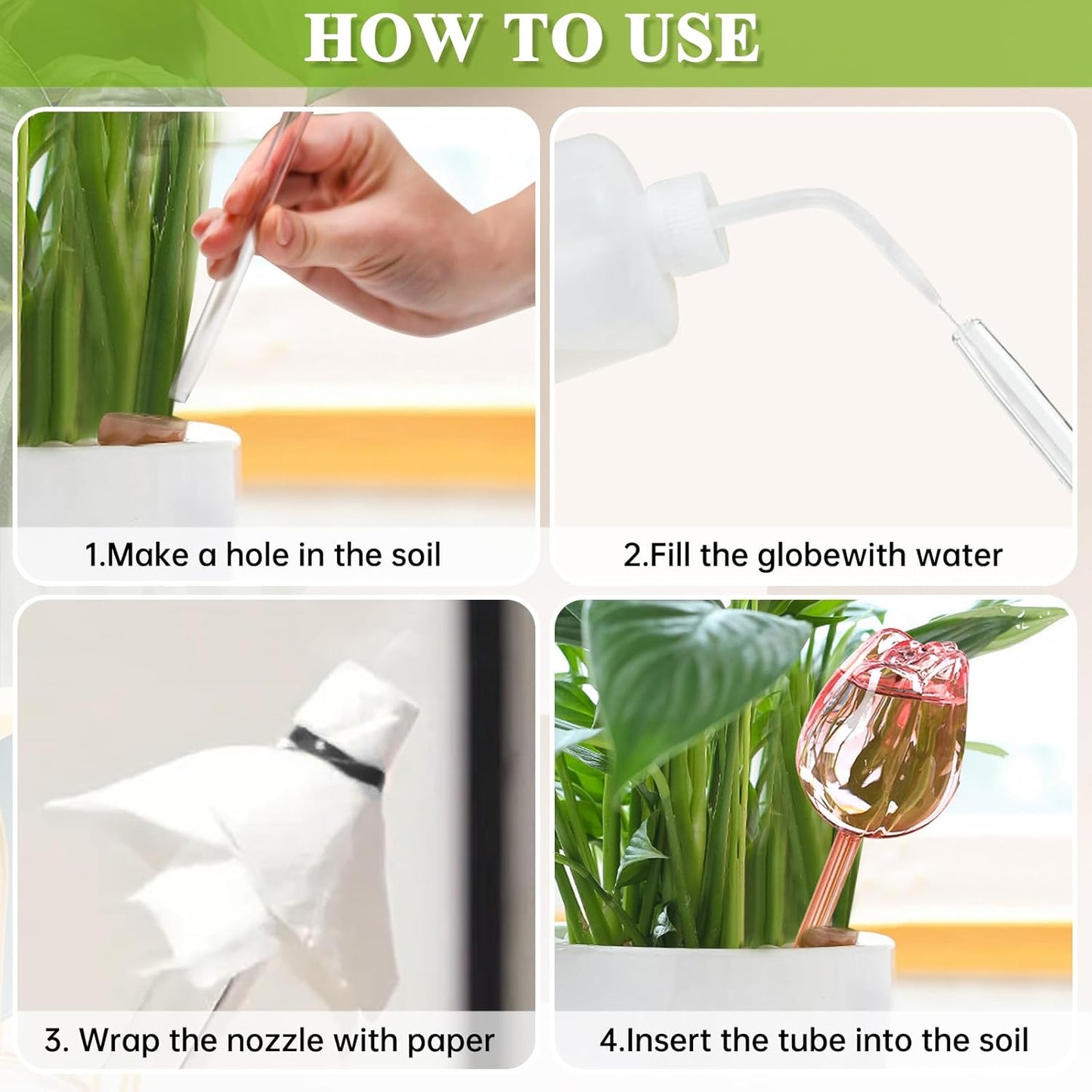 HOW TO USE

1.Make a hole in the soil

2.Fill the globewith water

3. Wrap the nozzle with paper

4.Insert the tube into the soil