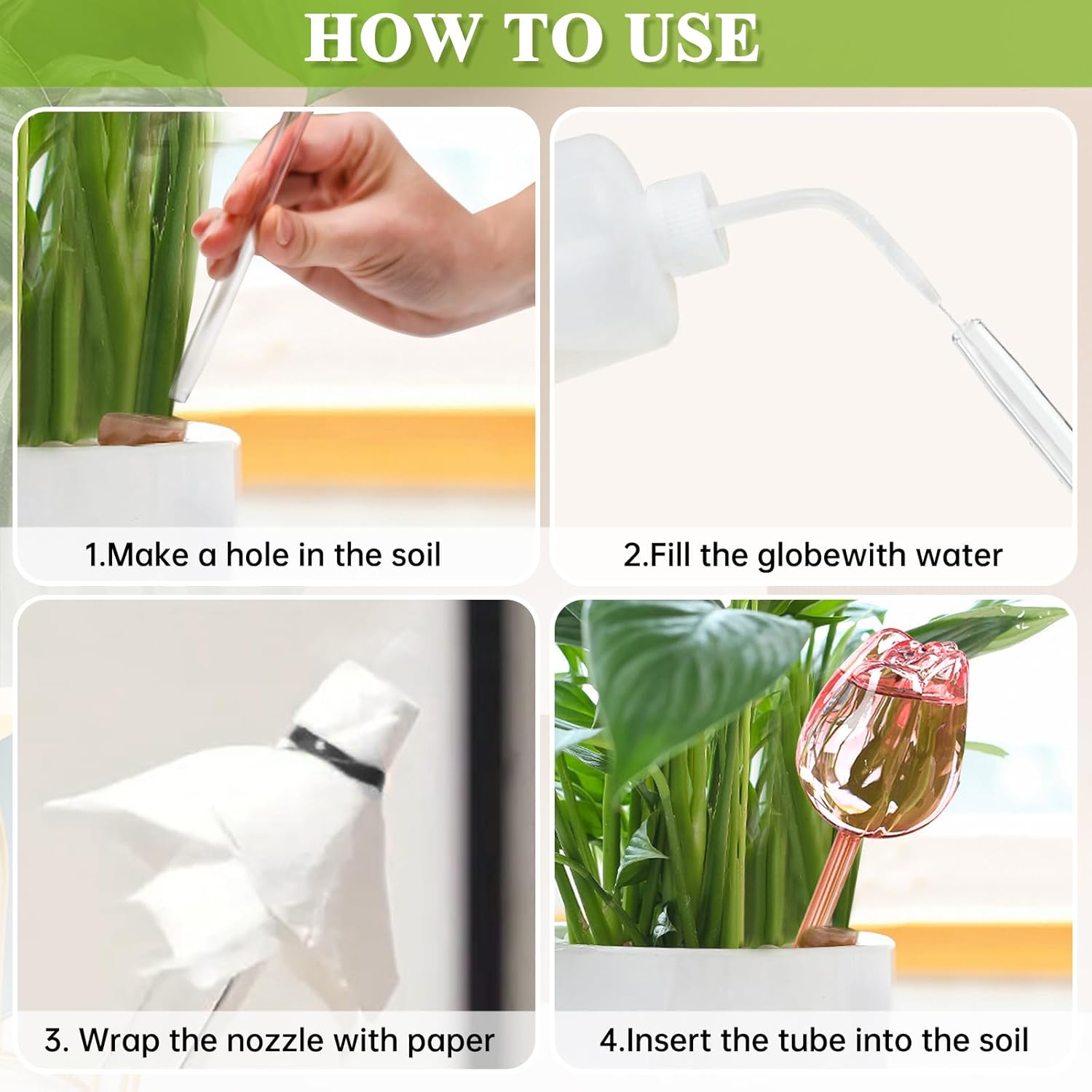 HOW TO USE

1.Make a hole in the soil

2.Fill the globewith water

3. Wrap the nozzle with paper

4.Insert the tube into the soil