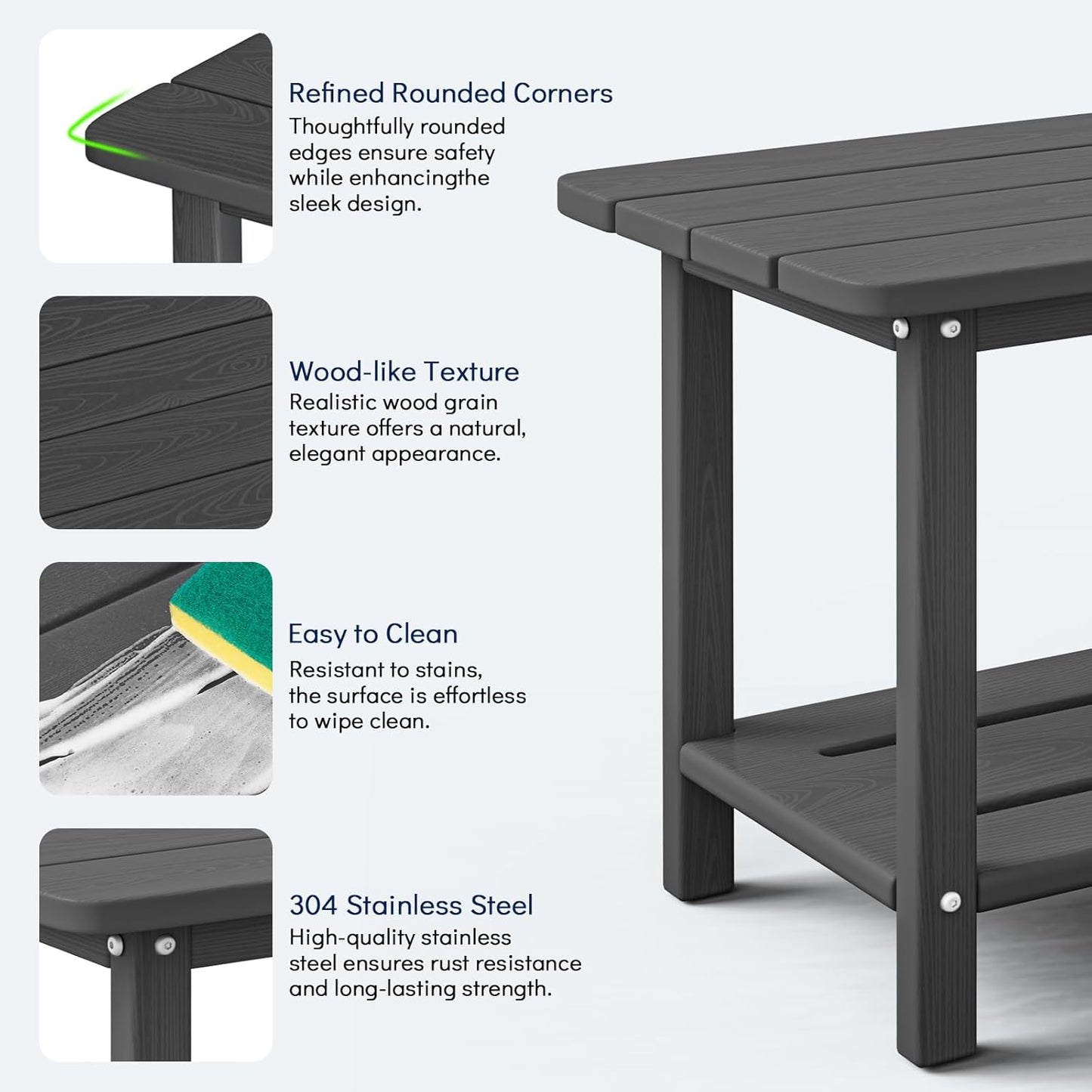 Refined Rounded Corners
Thoughtfully rounded edges ensure safety while enhancingthe sleek design.

Wood-like Texture
Realistic wood grain texture offers a natural, elegant appearance.

Easy to Clean
Resistant to stains, the surface is effortless to wipe clean.

304 Stainless Steel
High-quality stainless steel ensures rust resistance and long-lasting strength.