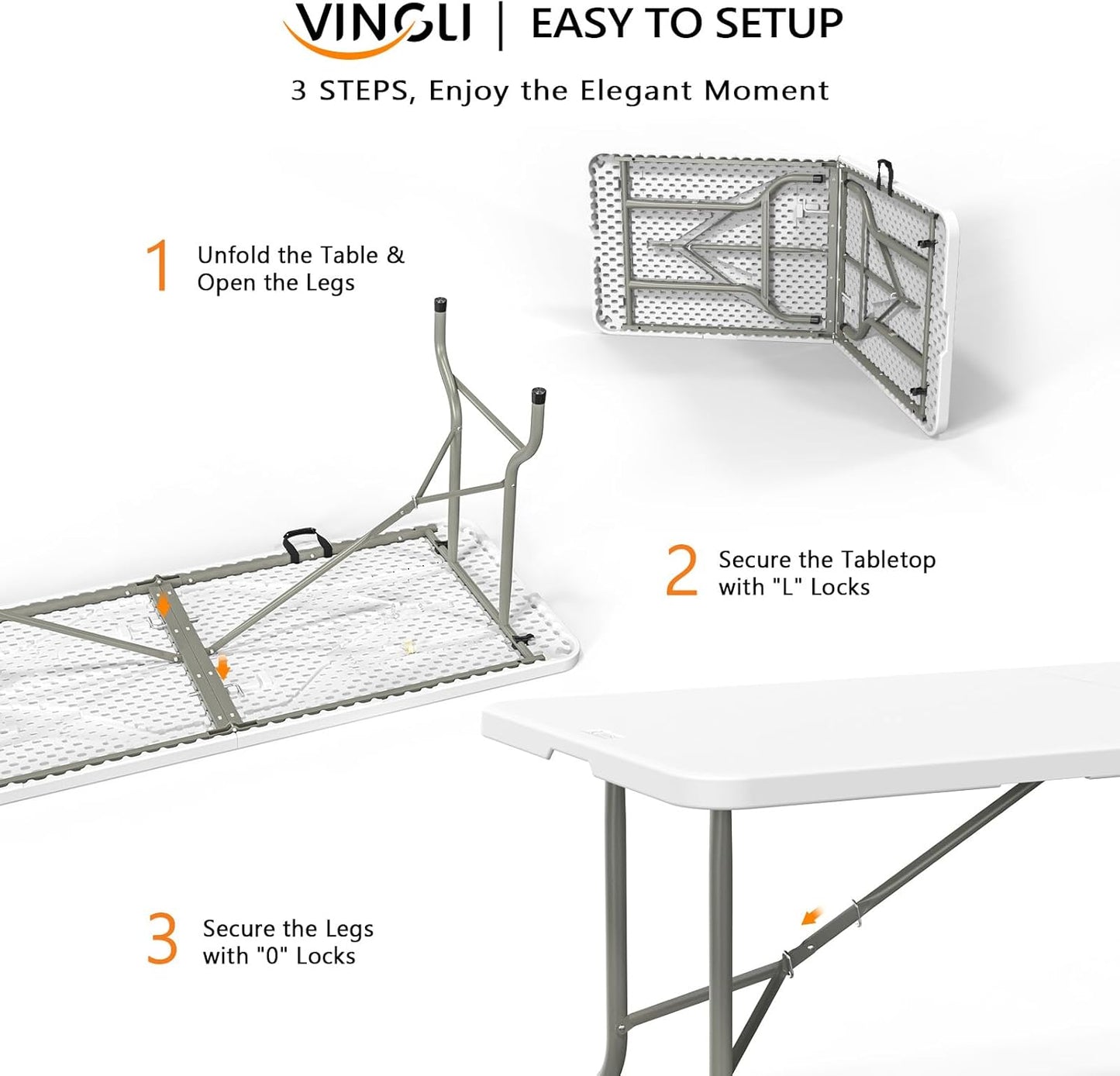 VINGLI | EASY TO SETUP

3 STEPS, Enjoy the Elegant Moment

1 Unfold the Table & Open the Legs

2 Secure the Tabletop with "L" Locks

3 Secure the Legs with "0" Locks