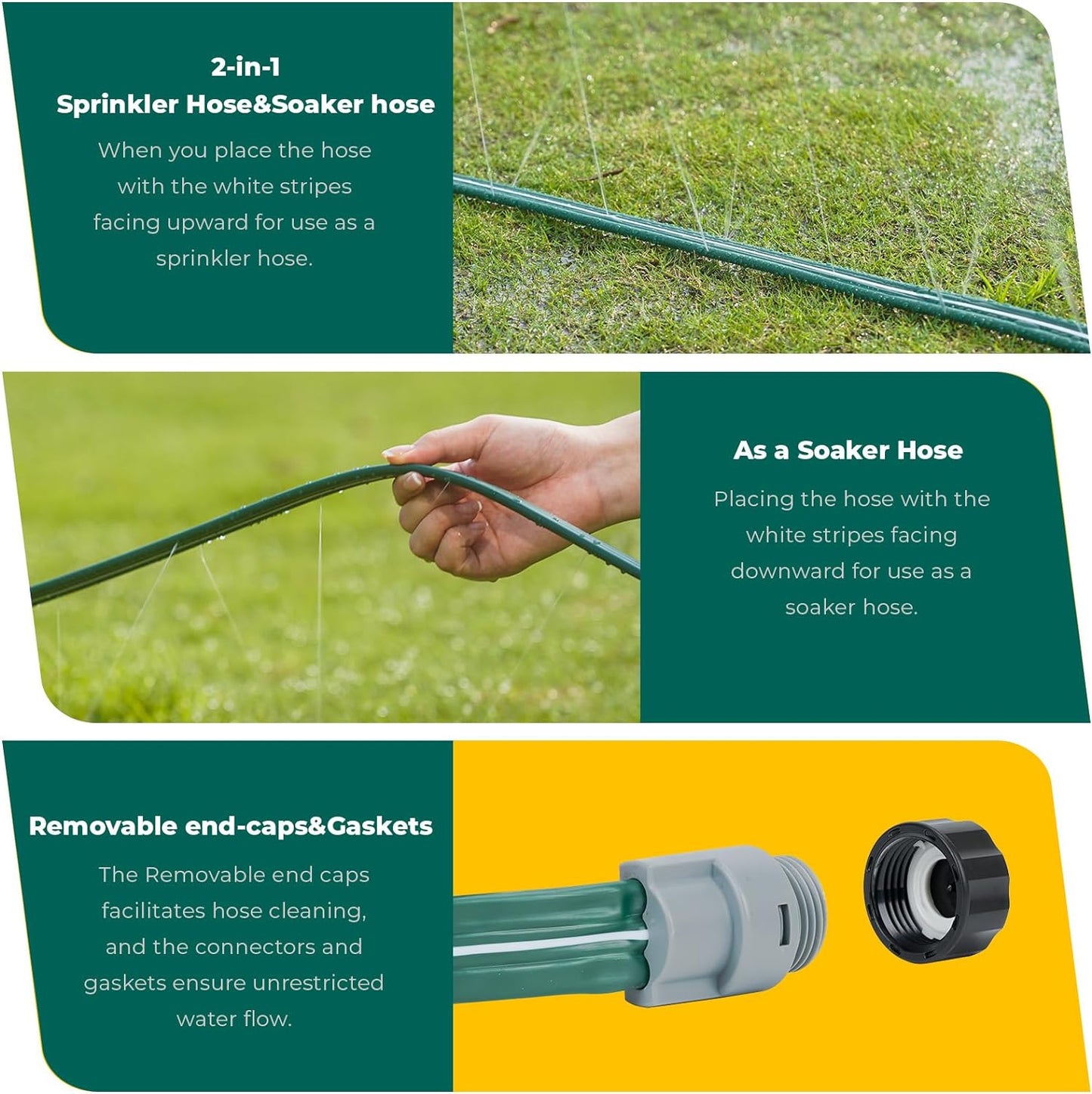 2-in-1
Sprinkler Hose&Soaker hose

When you place the hose with the white stripes facing upward for use as a sprinkler hose.

As a Soaker Hose

Placing the hose with the white stripes facing downward for use as a soaker hose.

Removable end-caps&Gaskets

The Removable end caps facilitates hose cleaning, and the connectors and gaskets ensure unrestricted water flow.