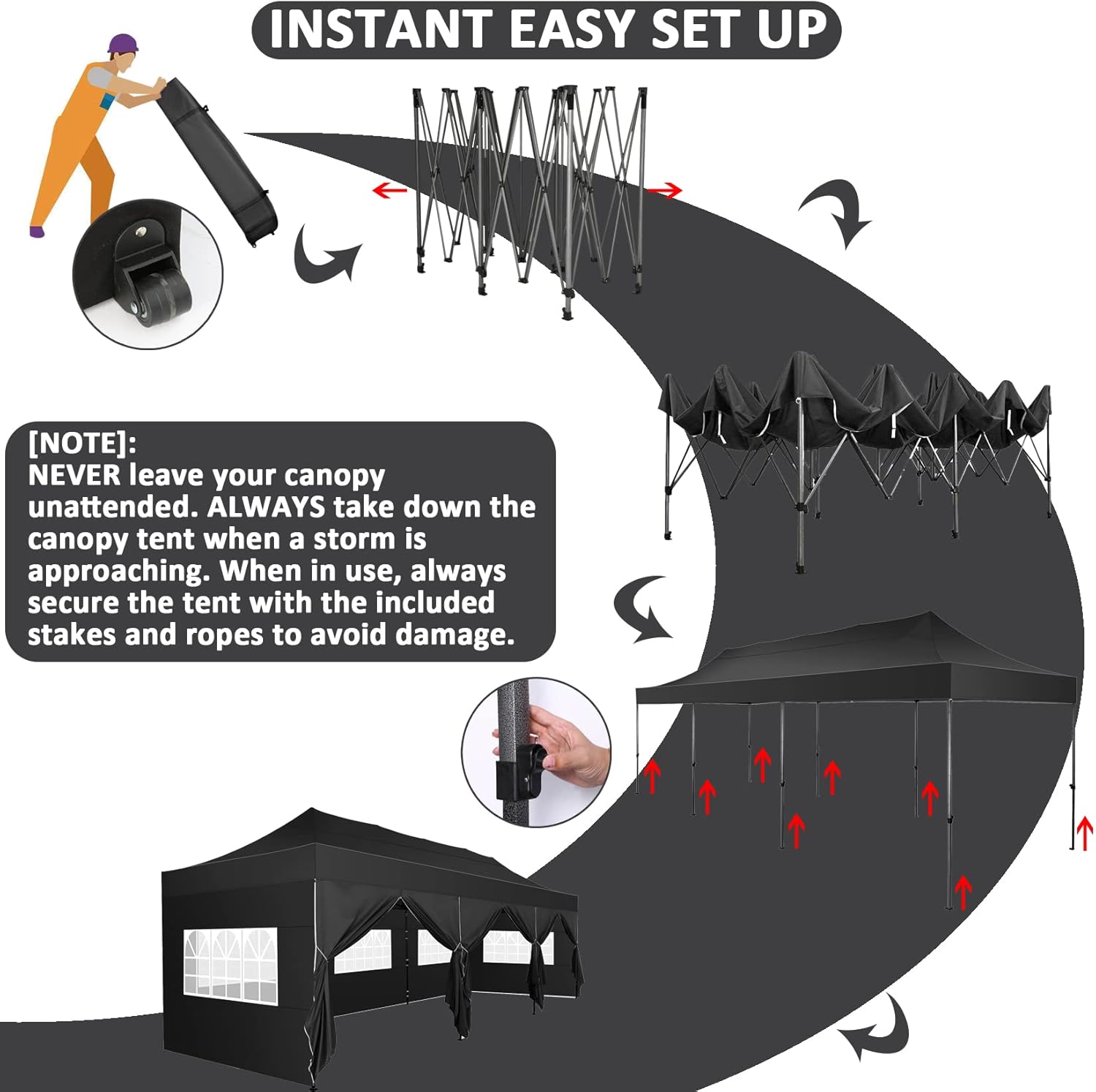 INSTANT EASY SET UP

[NOTE]:
NEVER leave your canopy unattended. ALWAYS take down the canopy tent when a storm is approaching. When in use, always secure the tent with the included stakes and ropes to avoid damage.