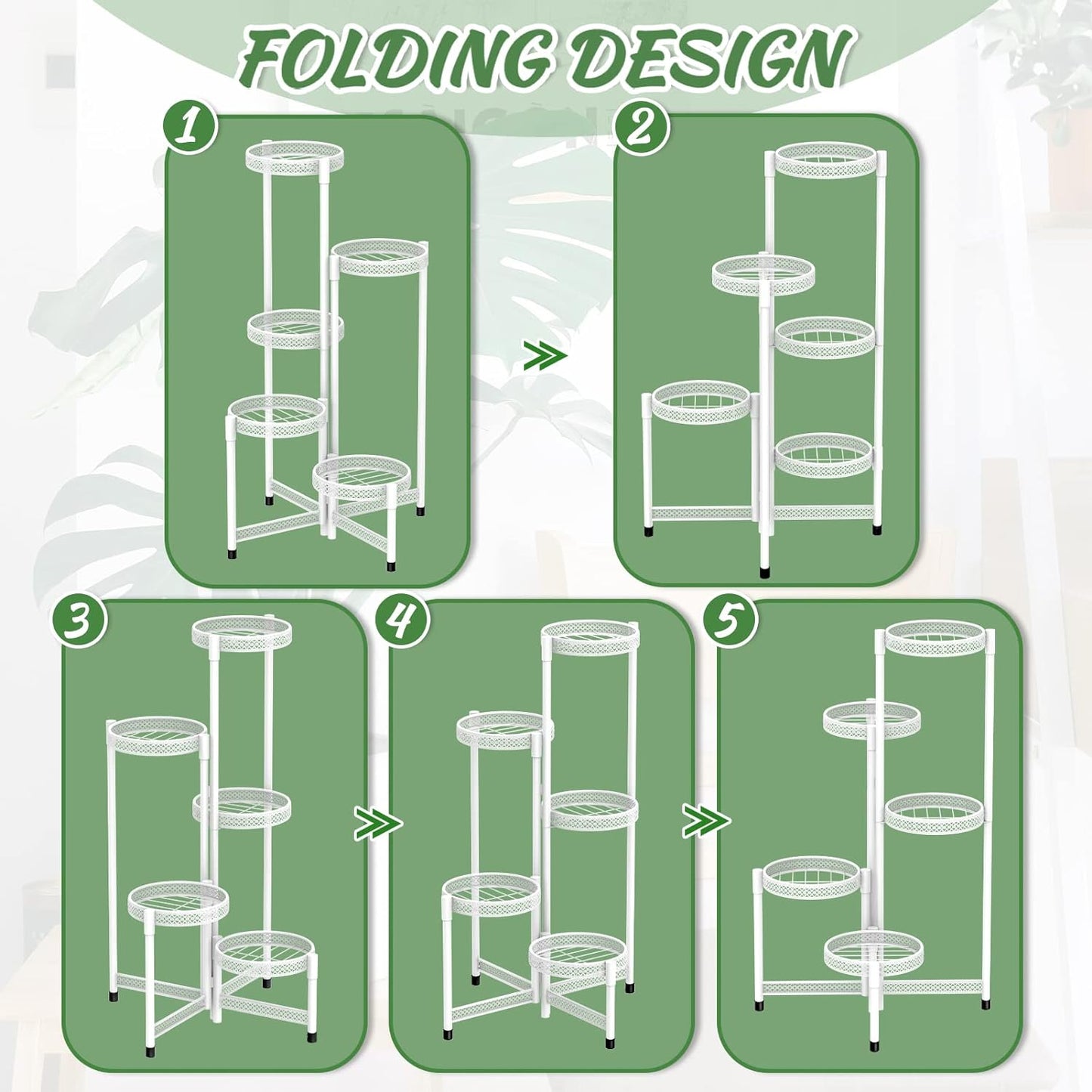 FOLDING DESIGN

1

2

3

4

5