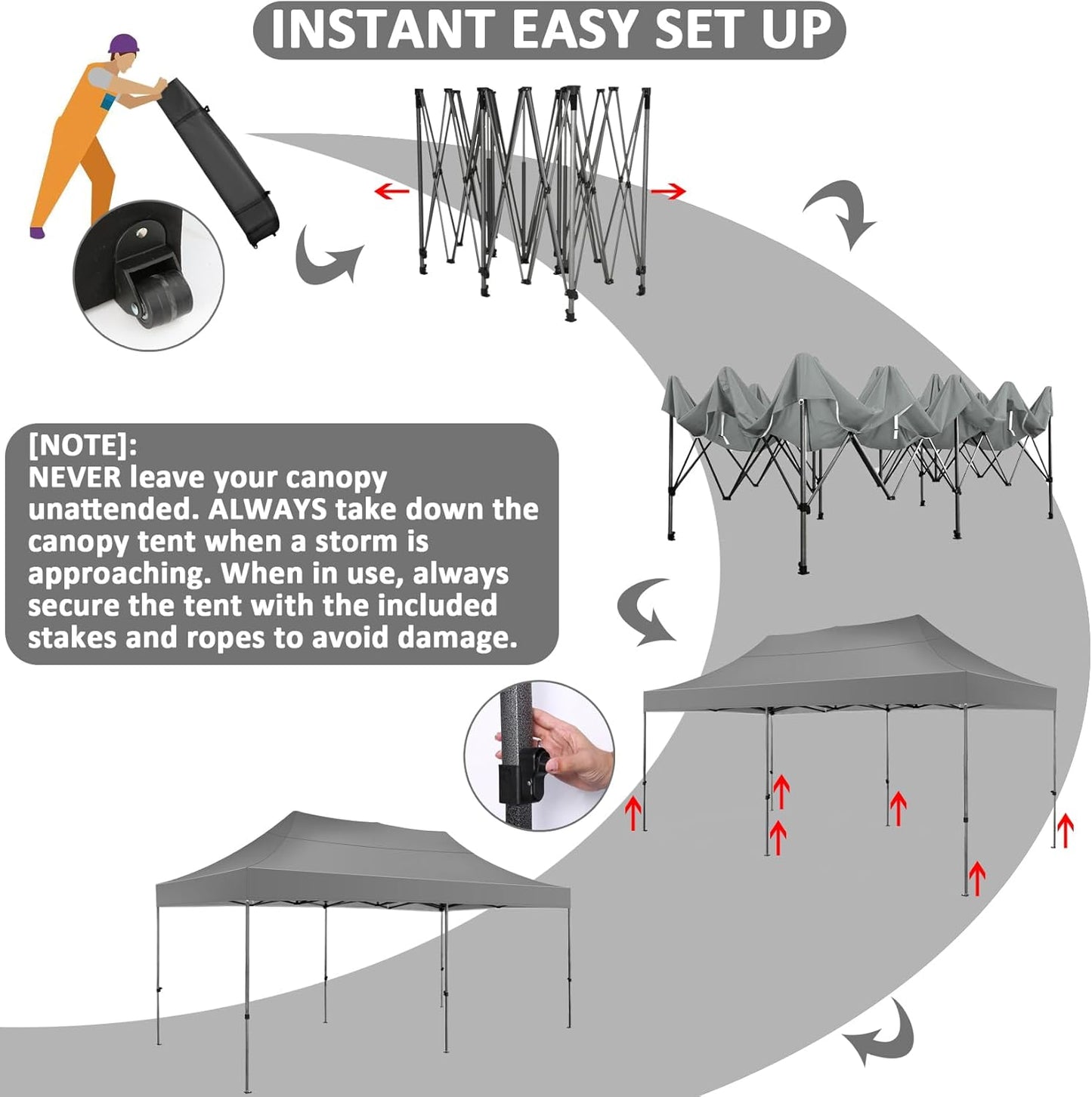 INSTANT EASY SET UP

[NOTE]:
NEVER leave your canopy unattended. ALWAYS take down the canopy tent when a storm is approaching. When in use, always secure the tent with the included stakes and ropes to avoid damage.