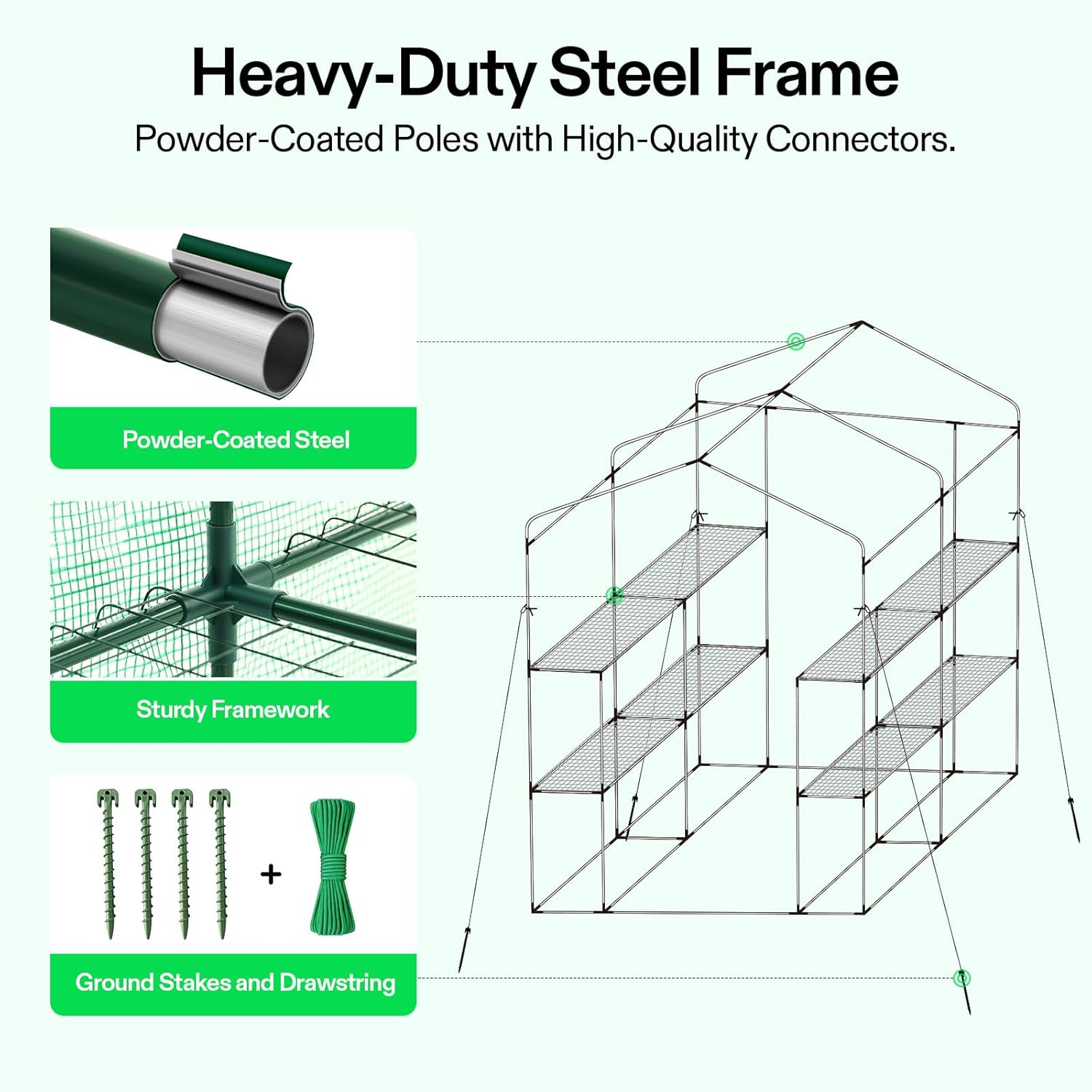 Heavy-Duty Steel Frame

Powder-Coated Poles with High-Quality Connectors.

Powder-Coated Steel

Sturdy Framework

+

Ground Stakes and Drawstring