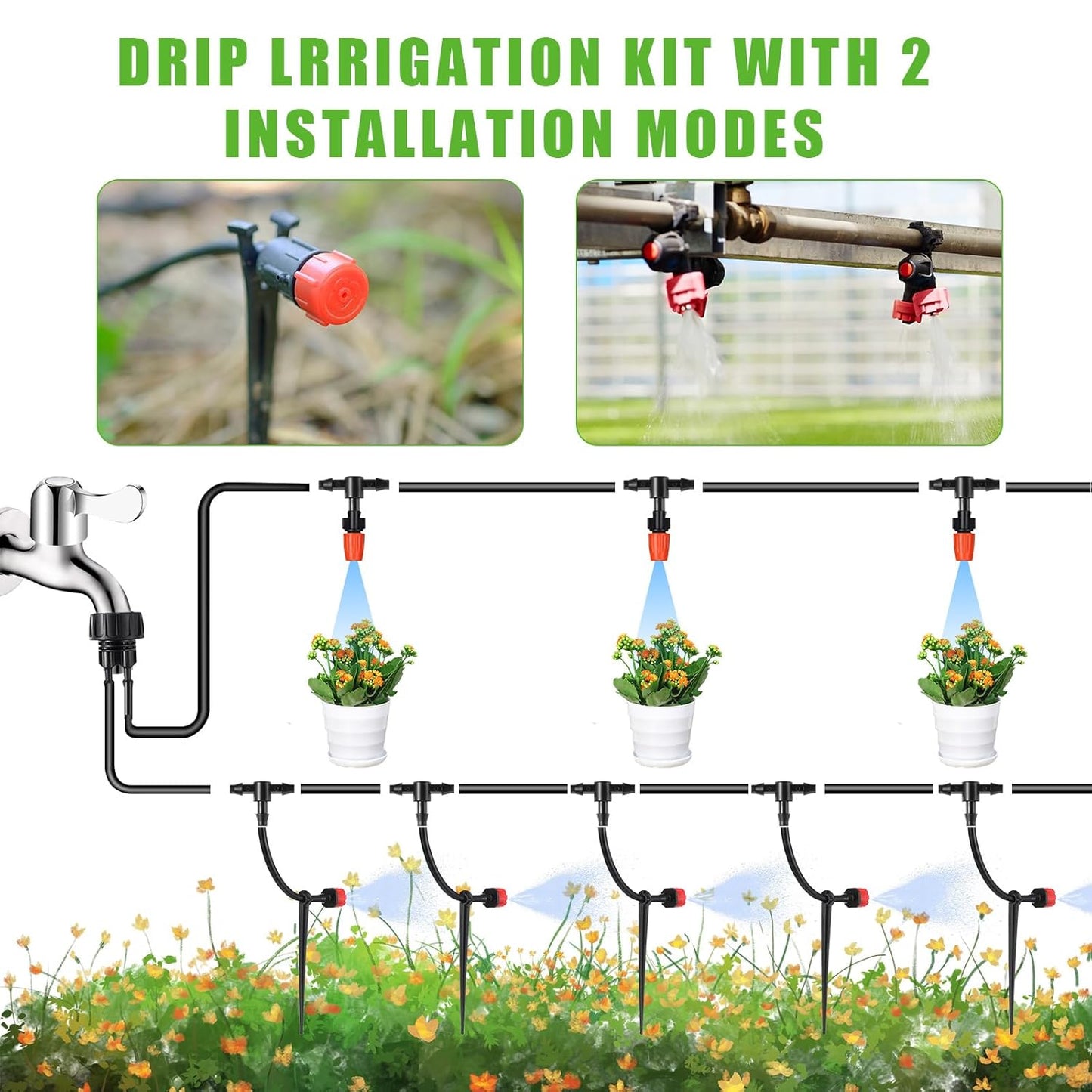 DRIP LRRIGATION KIT WITH 2 INSTALLATION MODES