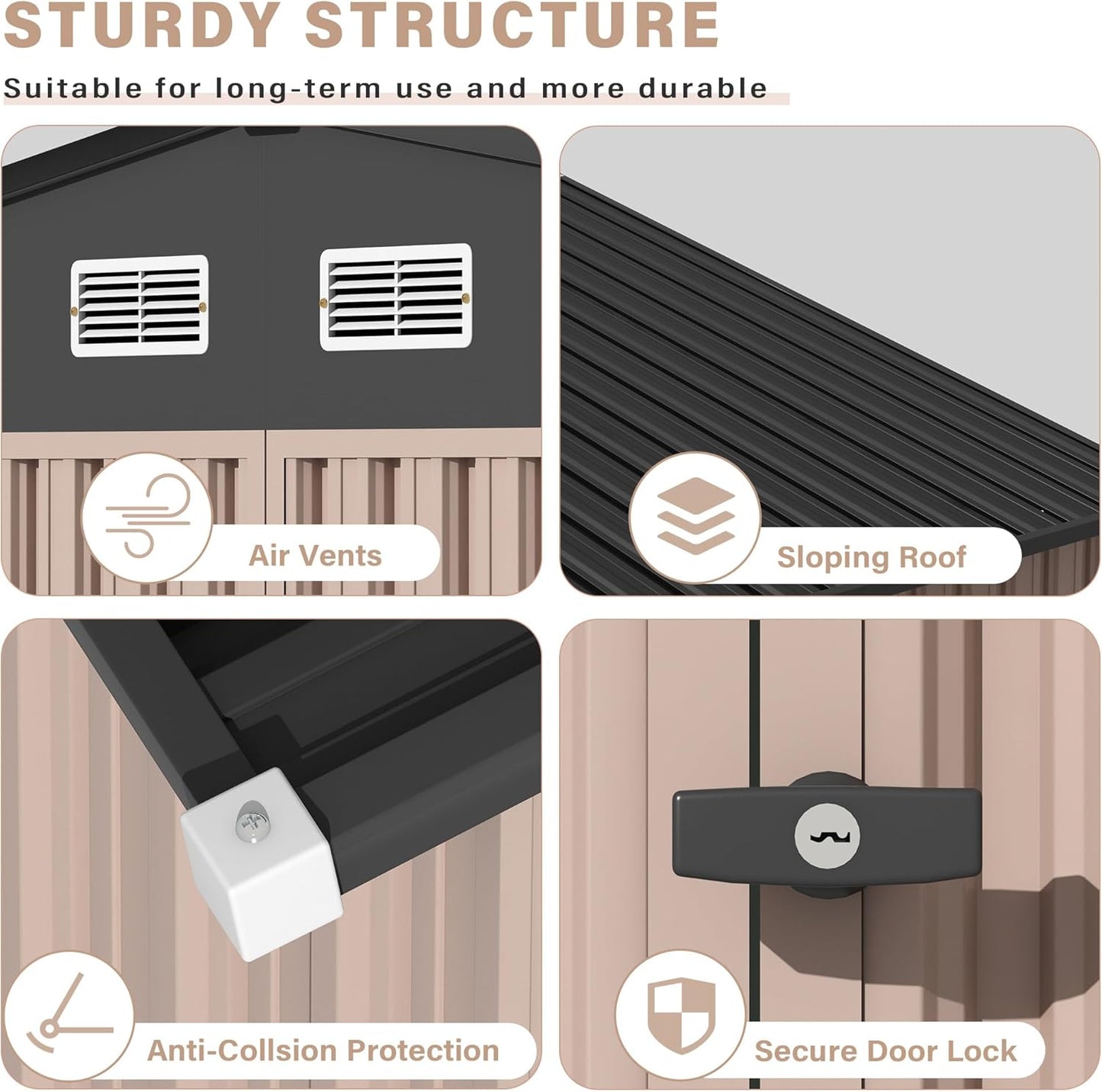 STURDY STRUCTURE

Suitable for long-term use and more durable

Air Vents

Sloping Roof

Anti-Collsion Protection

Secure Door Lock