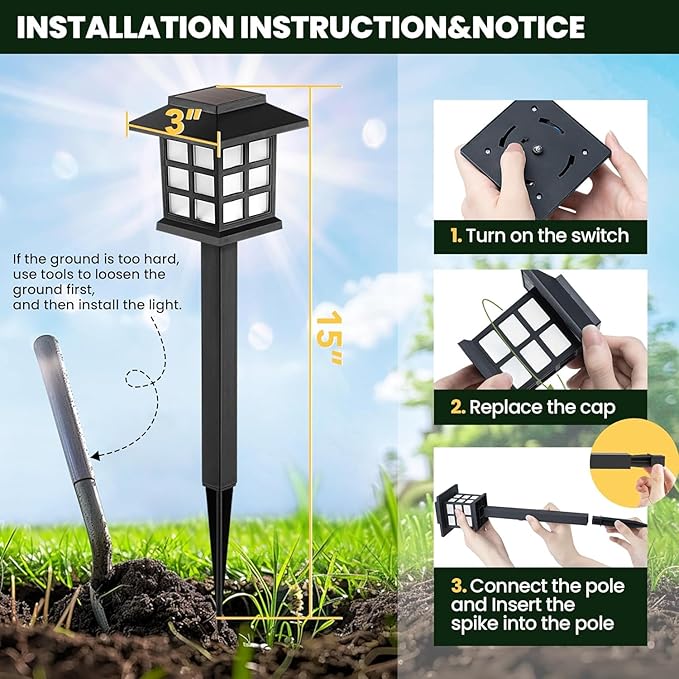 INSTALLATION INSTRUCTION&NOTICE

3"

15"

If the ground is too hard, use tools to loosen the ground first, and then install the light.

1. Turn on the switch

2. Replace the cap

3. Connect the pole and Insert the spike into the pole