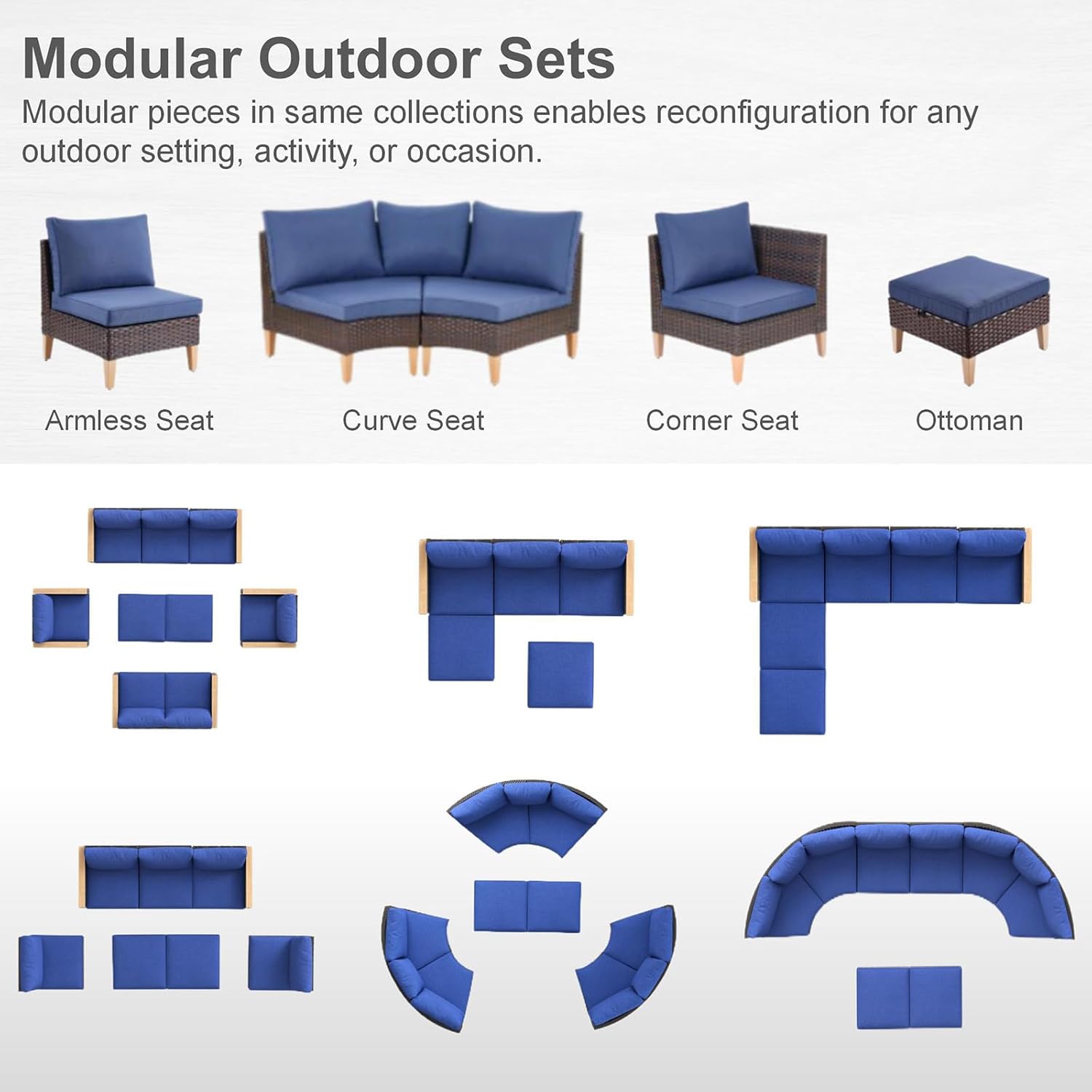 Modular Outdoor Sets
Modular pieces in same collections enables reconfiguration for any outdoor setting, activity, or occasion.

Armless Seat
Curve Seat
Corner Seat
Ottoman