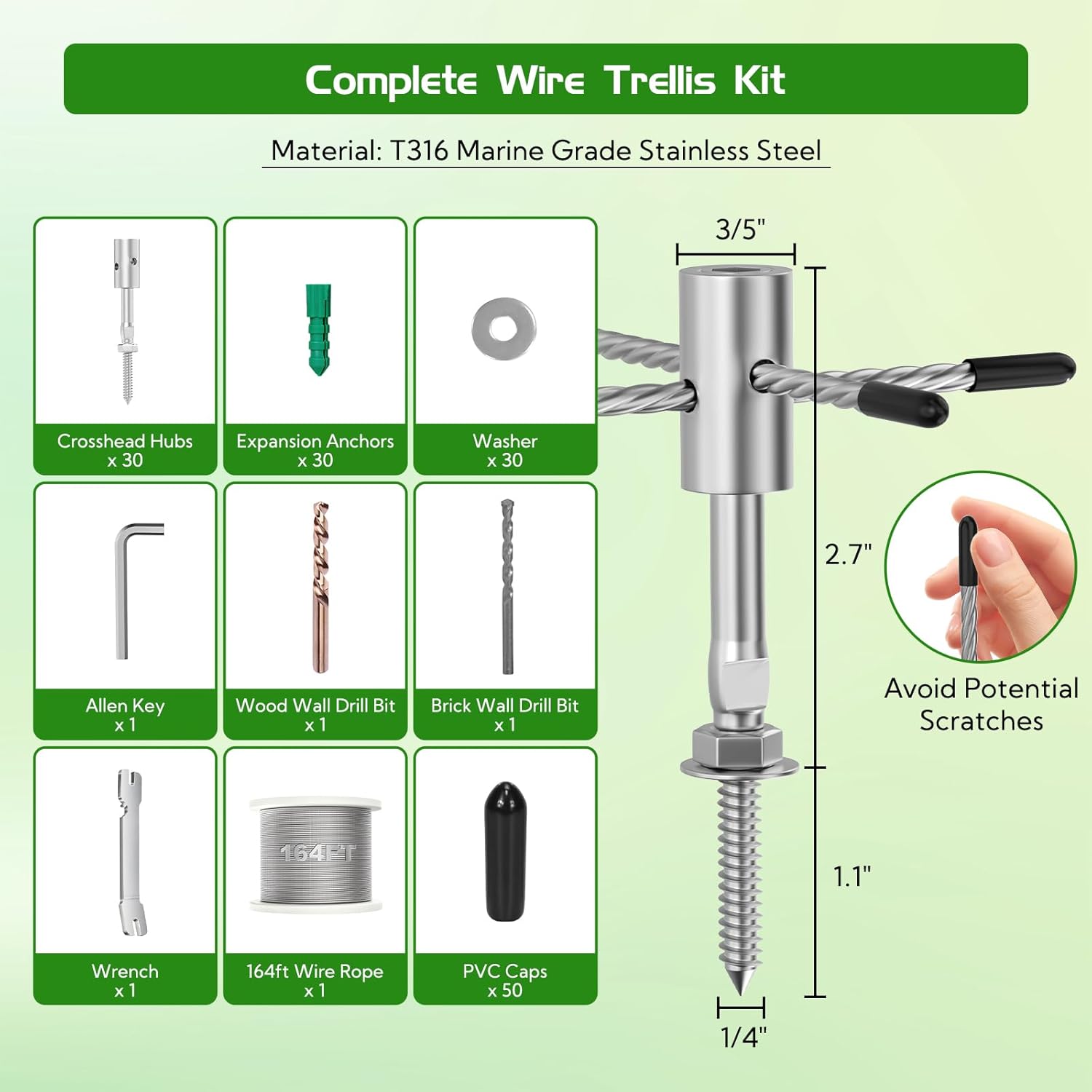 Complete Wire Trellis Kit

Material: T316 Marine Grade Stainless Steel

Crosshead Hubs
x 30

Expansion Anchors
x 30

Washer
x 30

Allen Key
x 1

Wood Wall Drill Bit
x 1

Brick Wall Drill Bit
x 1

Wrench
x 1

164FT

164ft Wire Rope
x 1

PVC Caps
x 50

3/5"

2.7"

1.1"

1/4"

Avoid Potential Scratches