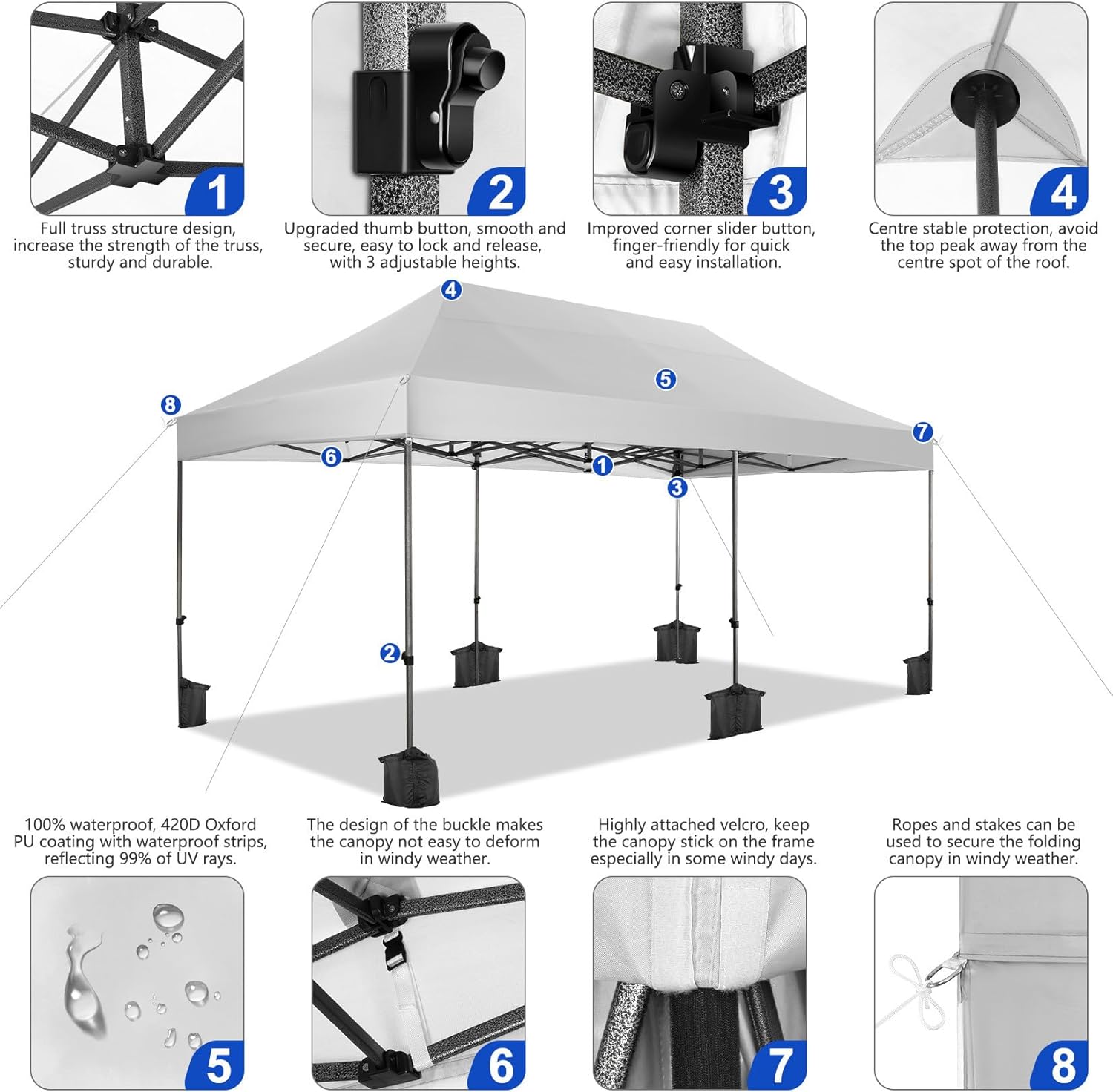 1

Full truss structure design, increase the strength of the truss, sturdy and durable.

2

Upgraded thumb button, smooth and secure, easy to lock and release, with 3 adjustable heights.

3

Improved corner slider button, finger-friendly for quick and easy installation.

4

Centre stable protection, avoid the top peak away from the centre spot of the roof.

4

5

8

7

6

1

3

2

100% waterproof, 420D Oxford PU coating with waterproof strips, reflecting 99% of UV rays.

The design of the buckle makes the canopy not easy to deform in windy weather.

Highly attached velcro, keep the canopy stick on the frame especially in some windy days.

Ropes and stakes can be used to secure the folding canopy in windy weather.

5

6

7

8