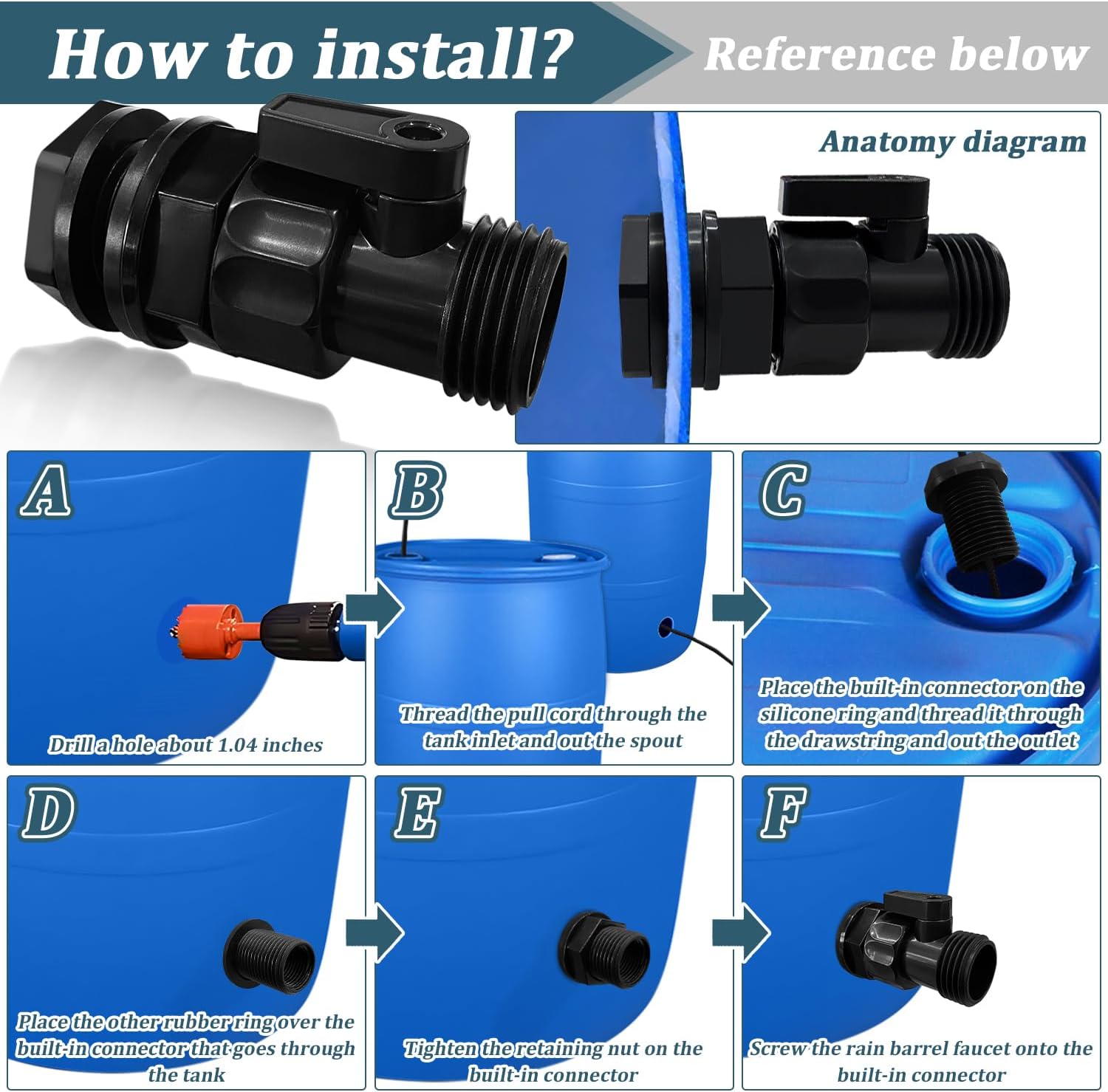 How to install?

Reference below

Anatomy diagram

A

Drill a hole about 1.04 inches

B

Thread the pull cord through the tank inlet and out the spout

C

Place the built-in connector on the silicone ring and thread it through the drawstring and out the outlet

D

Place the other rubber ring over the built-in connector that goes through the tank

E

Tighten the retaining nut on the built-in connector

F

Screw the rain barrel faucet onto the built-in connector