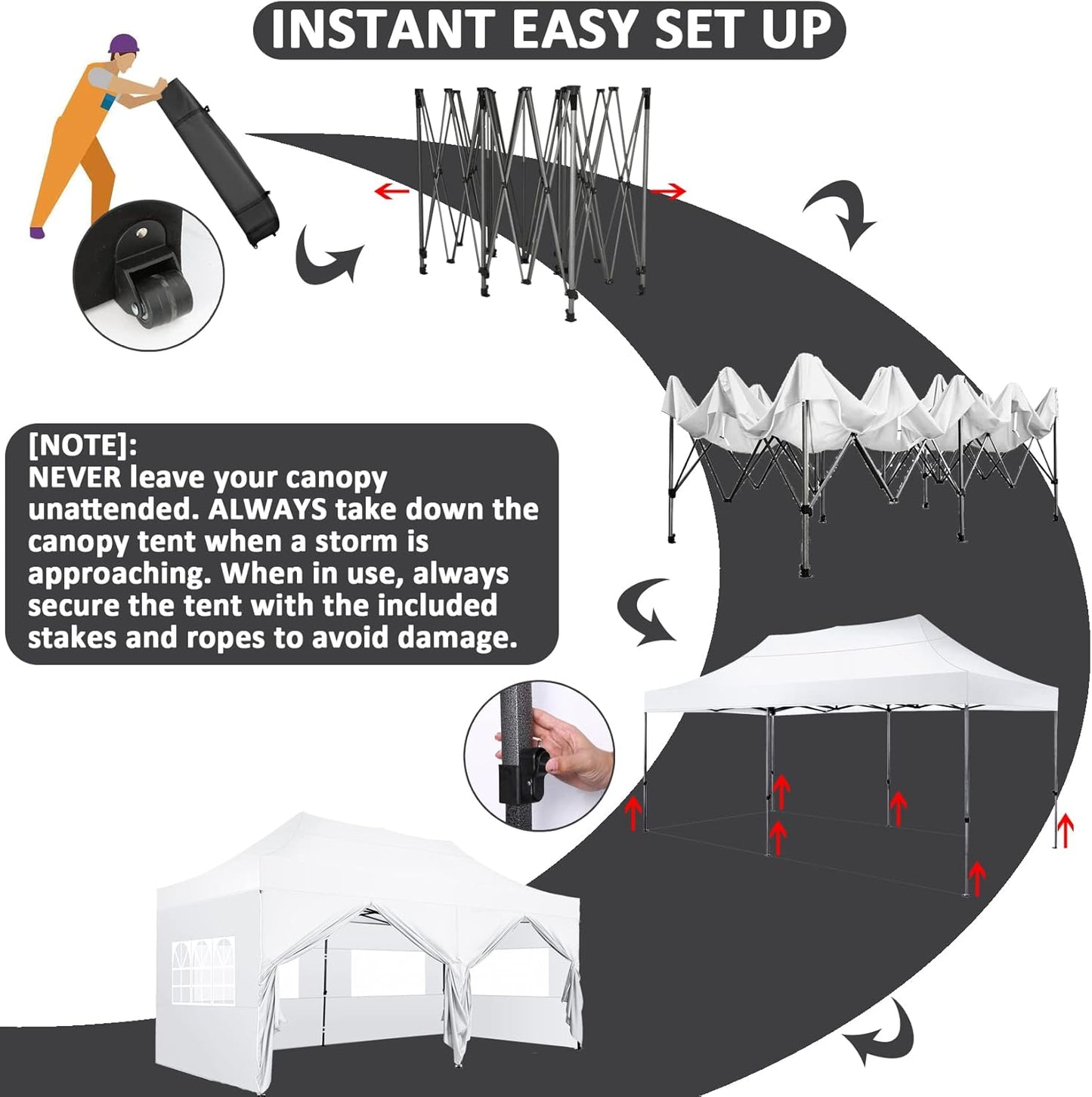 INSTANT EASY SET UP

[NOTE]:
NEVER leave your canopy unattended. ALWAYS take down the canopy tent when a storm is approaching. When in use, always secure the tent with the included stakes and ropes to avoid damage.