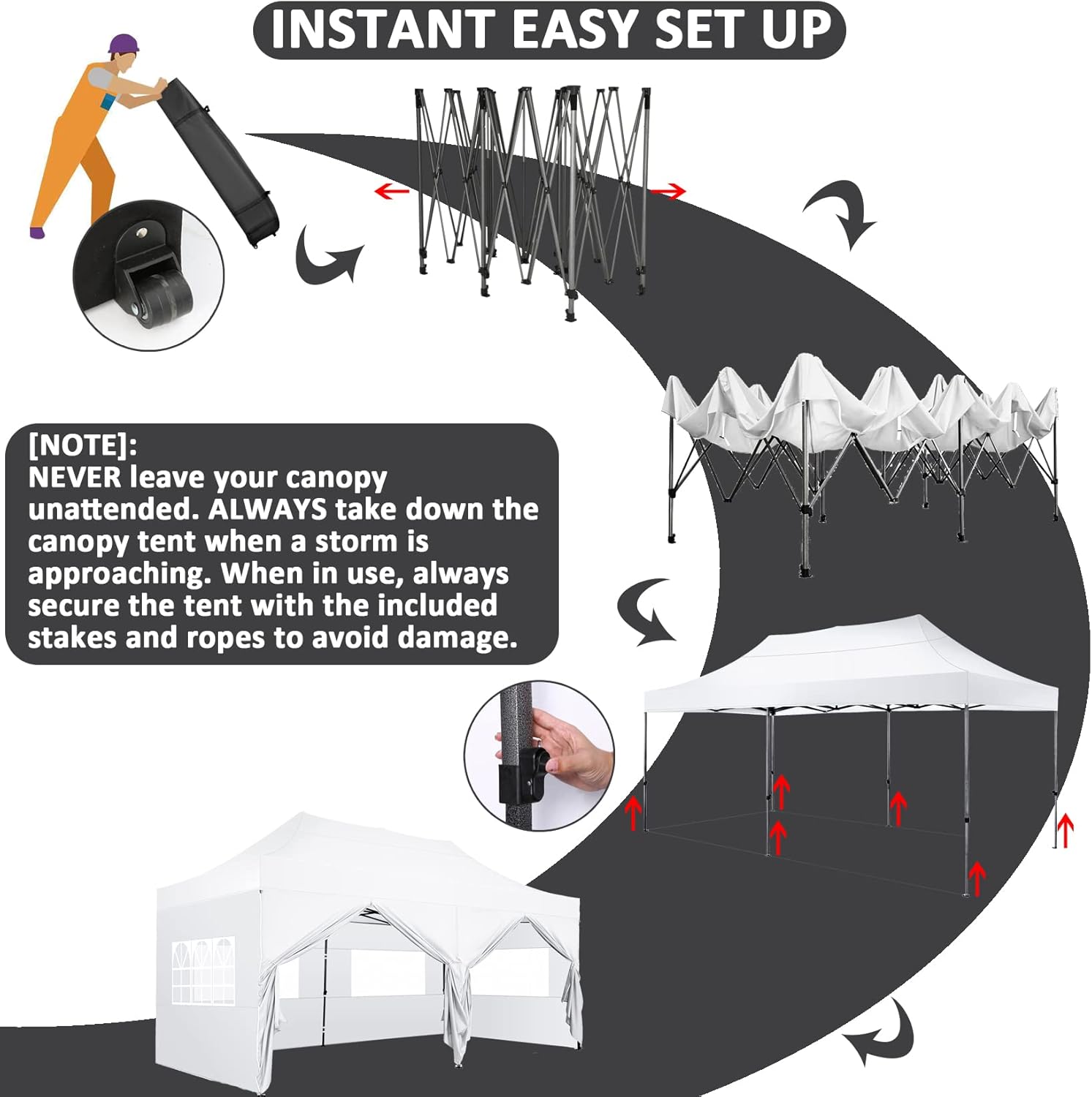 INSTANT EASY SET UP

[NOTE]:
NEVER leave your canopy unattended. ALWAYS take down the canopy tent when a storm is approaching. When in use, always secure the tent with the included stakes and ropes to avoid damage.