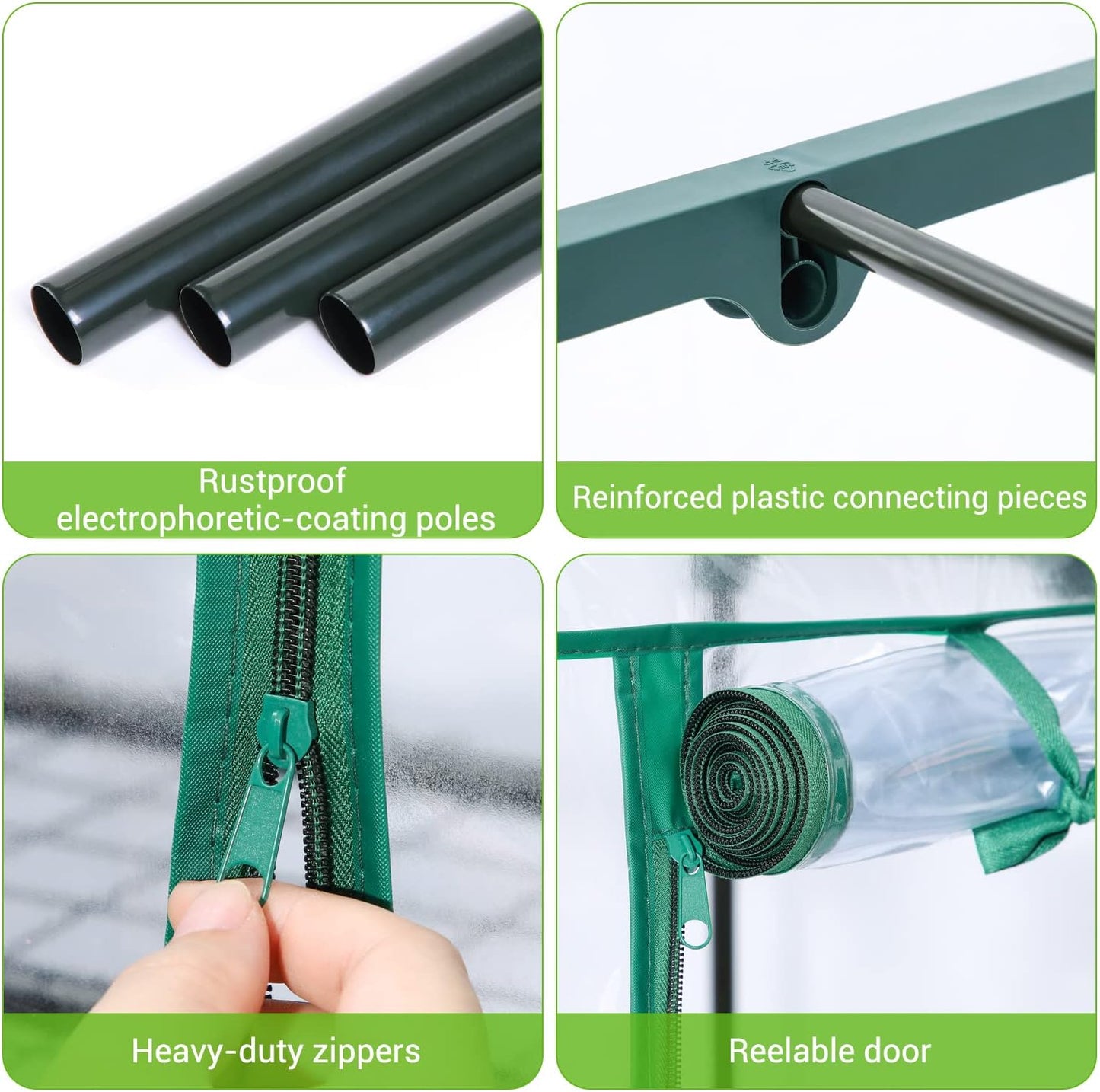 Rustproof electrophoretic-coating poles

Reinforced plastic connecting pieces

Heavy-duty zippers

Reelable door