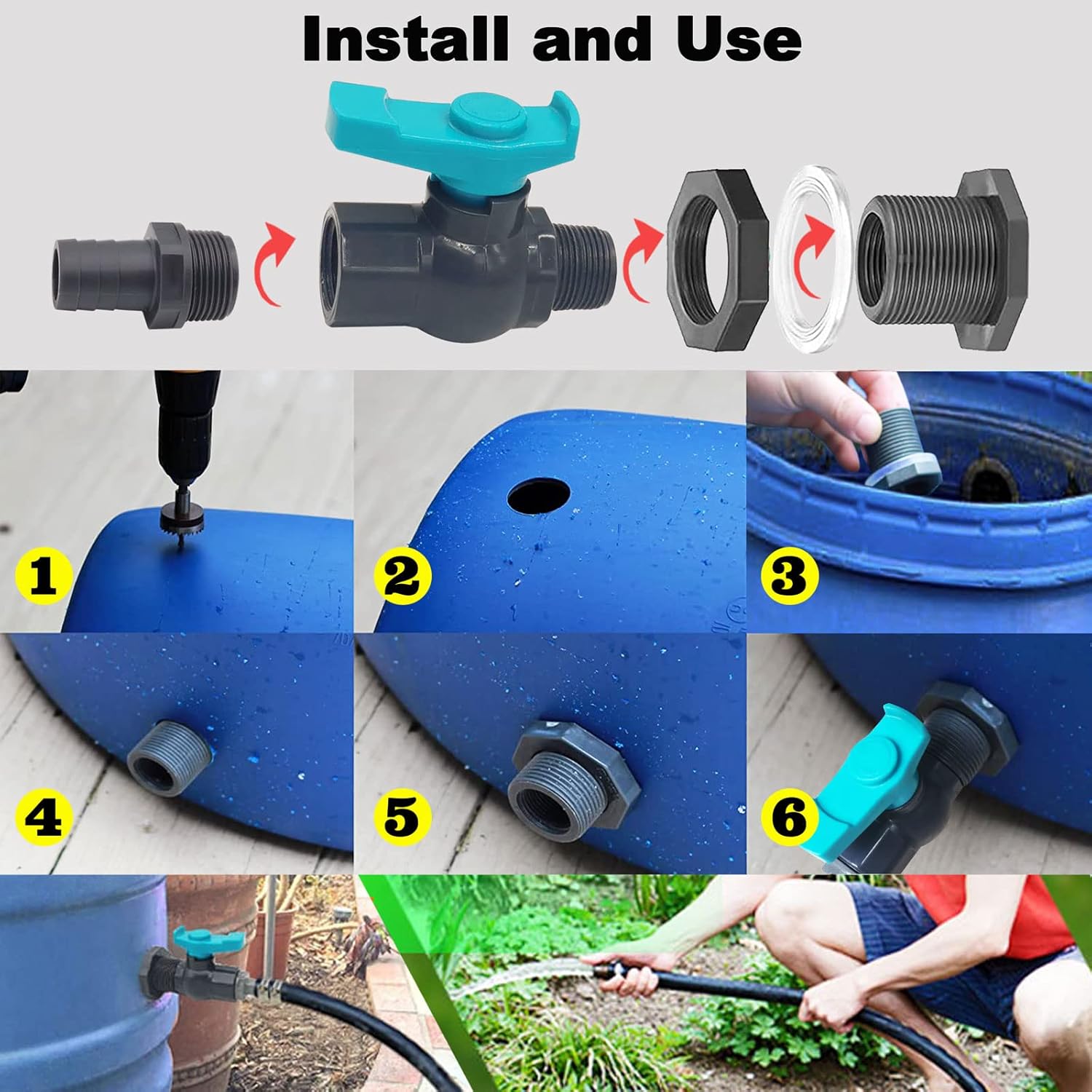 Install and Use

1

2

3

4

5

6