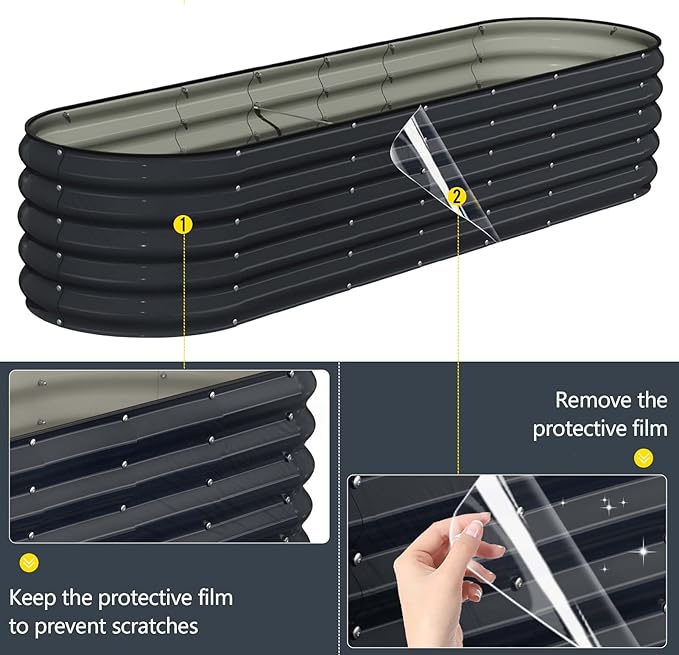 1

2

Remove the protective film

Keep the protective film to prevent scratches