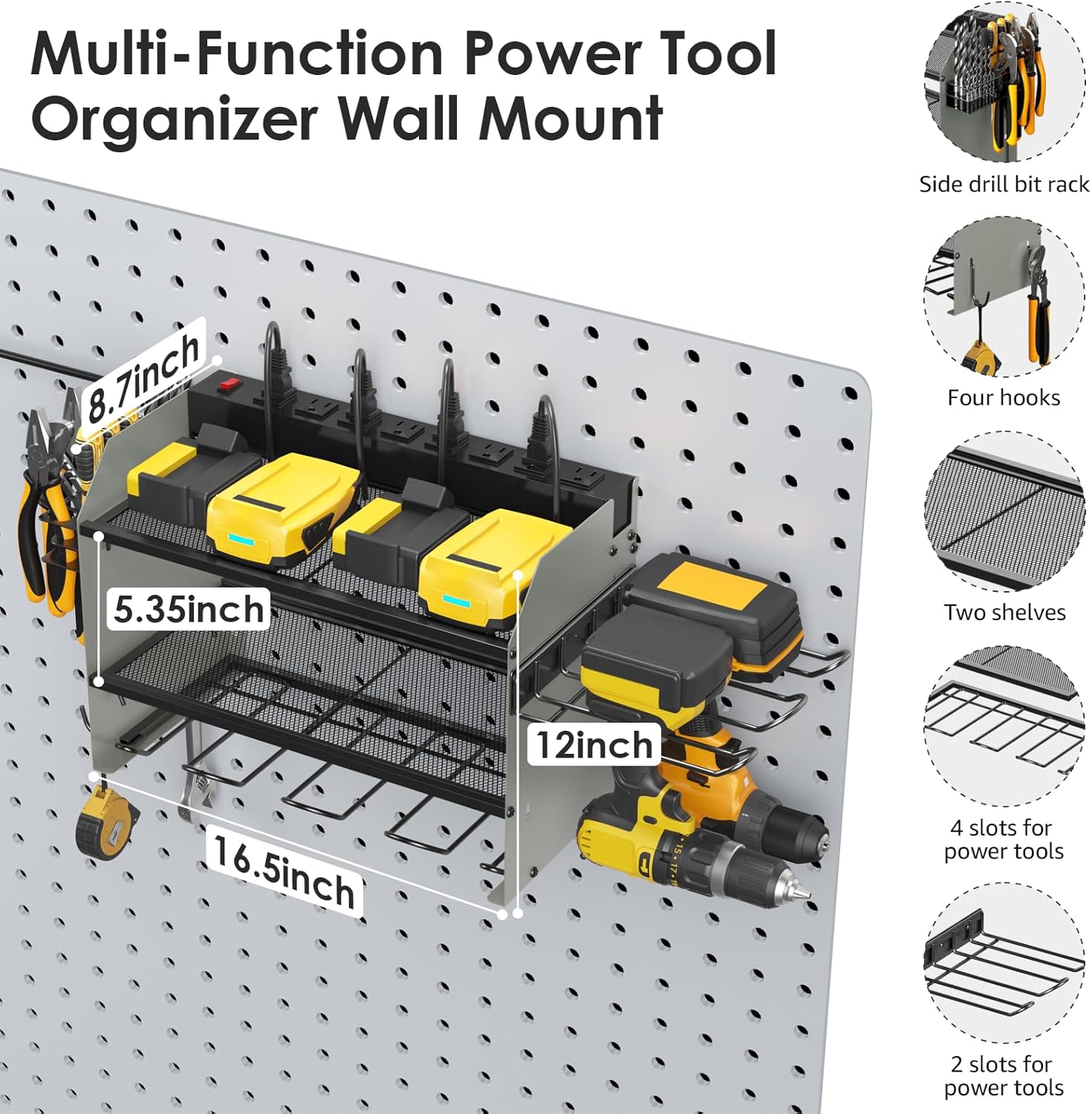 Multi-Function Power Tool Organizer Wall Mount

8.7inch

5.35inch

12inch

16.5inch

Side drill bit rack

Four hooks

Two shelves

4 slots for power tools

2 slots for power tools