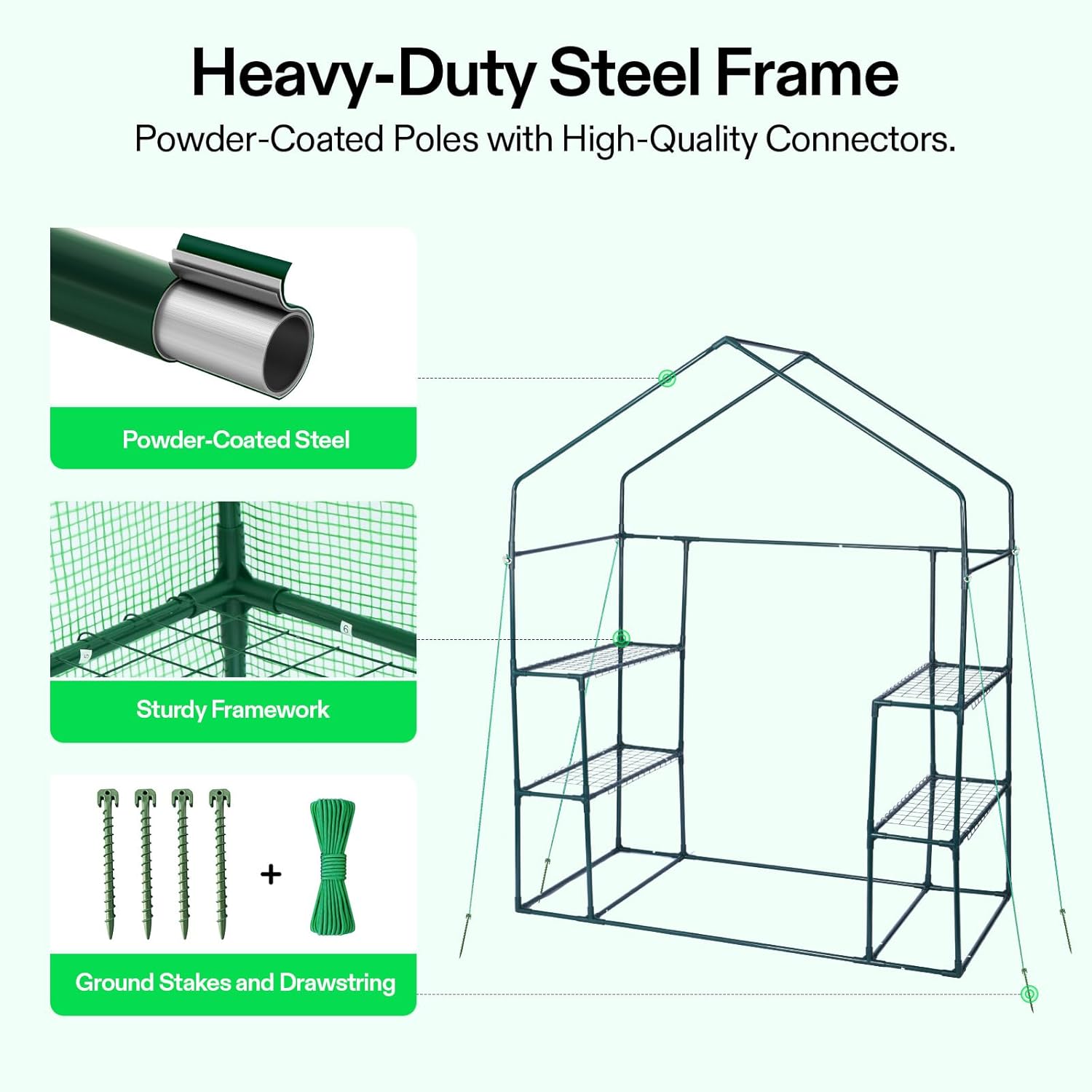 Heavy-Duty Steel Frame

Powder-Coated Poles with High-Quality Connectors.

Powder-Coated Steel

6

5

Sturdy Framework

+

Ground Stakes and Drawstring