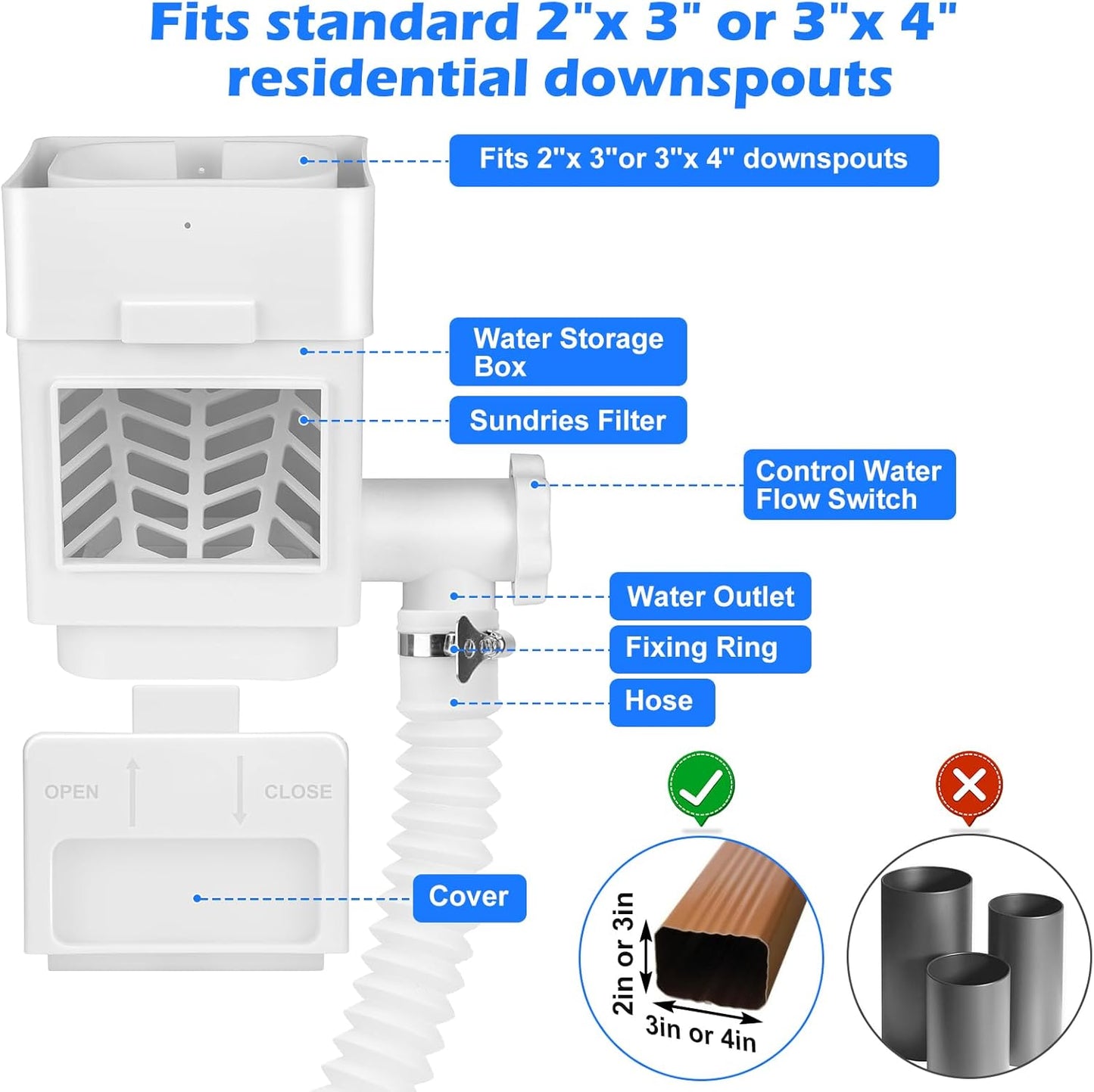 Fits standard 2"x 3" or 3"x 4" residential downspouts

Fits 2"x 3"or 3"x 4" downspouts

Water Storage Box

Sundries Filter

Control Water Flow Switch

Water Outlet

Fixing Ring

Hose

OPEN

CLOSE

Cover

2in or 3in

3in or 4in