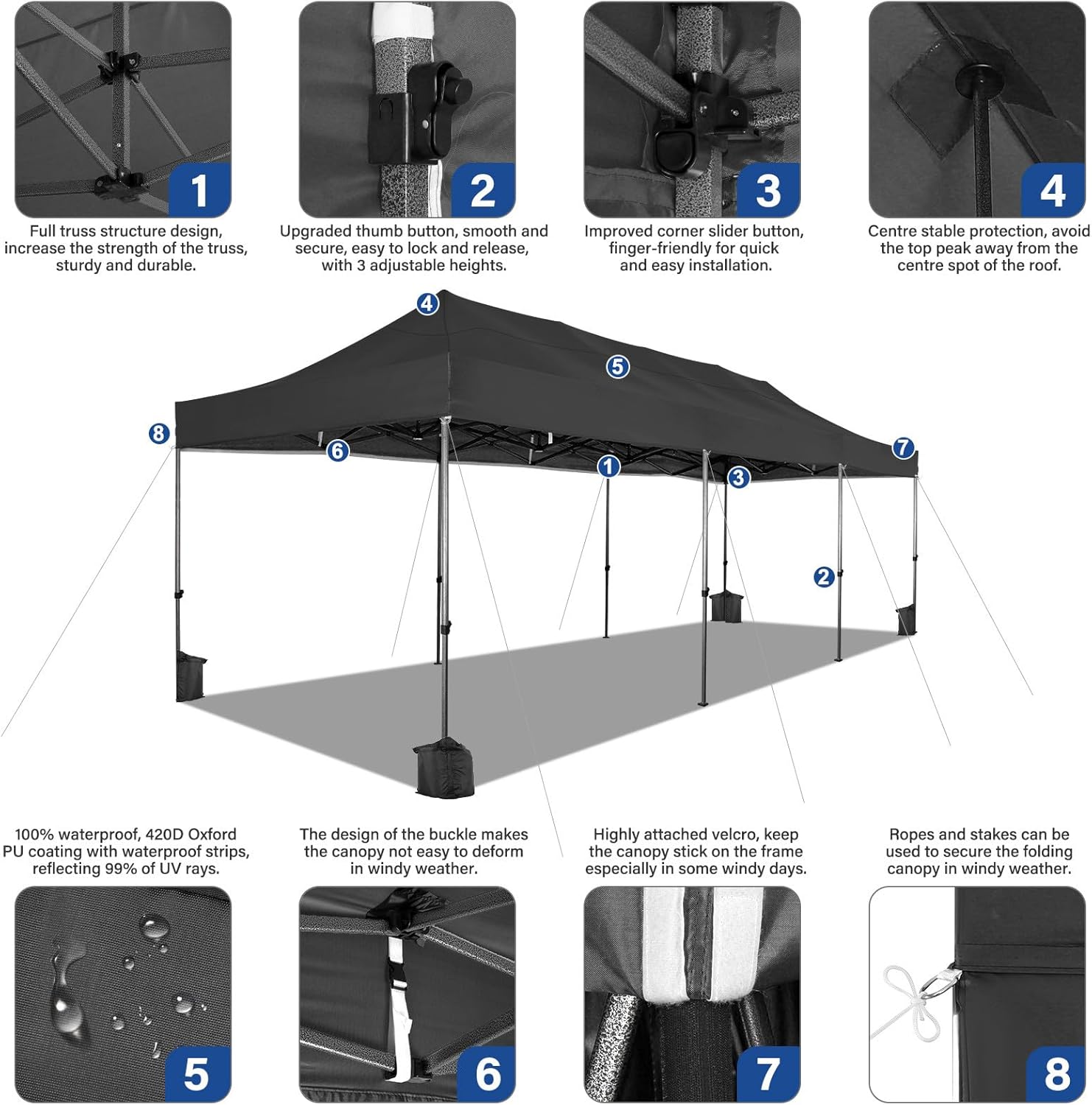 1

Full truss structure design, increase the strength of the truss, sturdy and durable.

2

Upgraded thumb button, smooth and secure, easy to lock and release, with 3 adjustable heights.

3

Improved corner slider button, finger-friendly for quick and easy installation.

4

Centre stable protection, avoid the top peak away from the centre spot of the roof.

4

5

8

6

1

3

7

2

100% waterproof, 420D Oxford PU coating with waterproof strips, reflecting 99% of UV rays.

5

The design of the buckle makes the canopy not easy to deform in windy weather.

6

Highly attached velcro, keep the canopy stick on the frame especially in some windy days.

7

Ropes and stakes can be used to secure the folding canopy in windy weather.

8