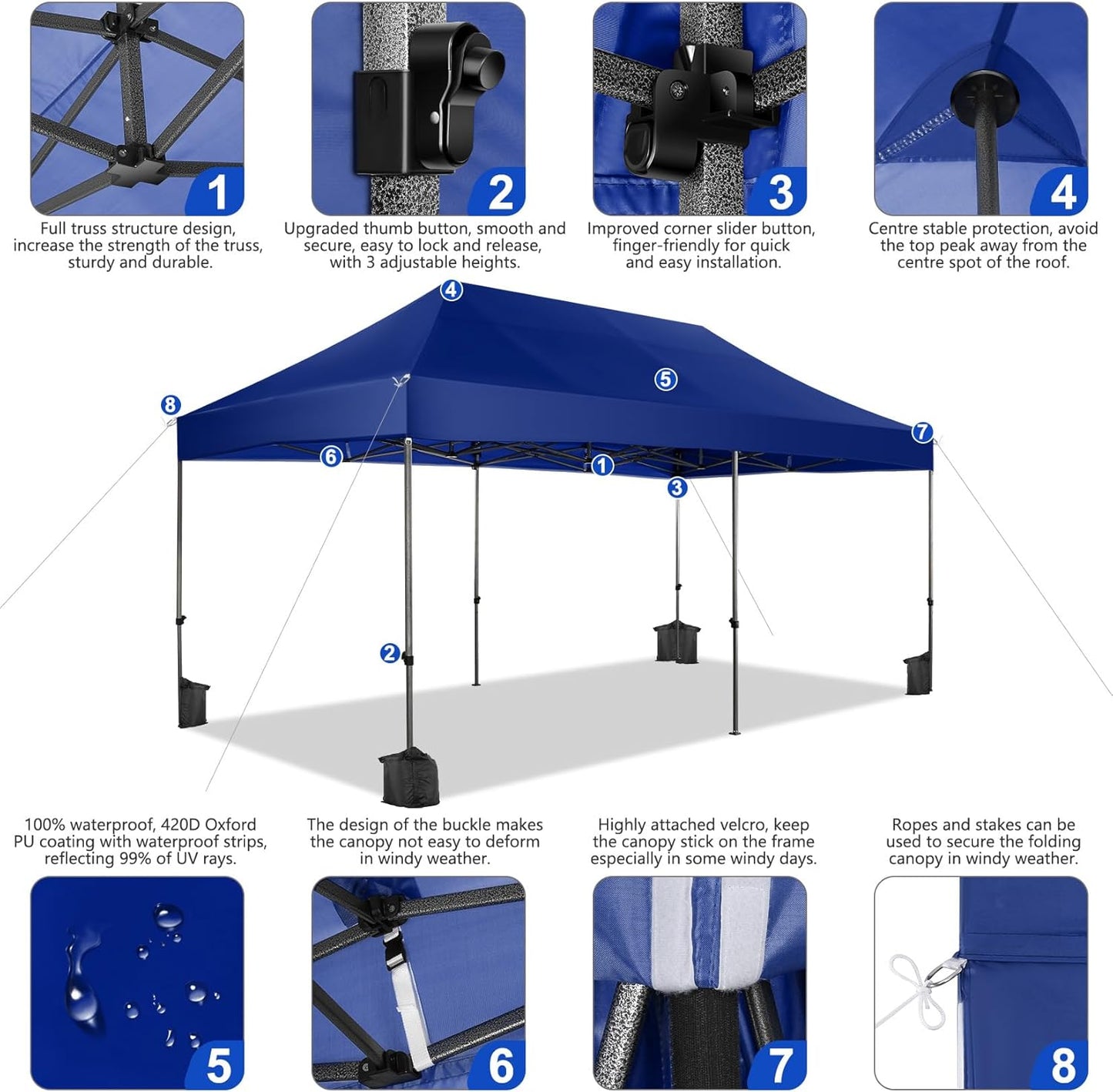 1

Full truss structure design, increase the strength of the truss, sturdy and durable.

2

Upgraded thumb button, smooth and secure, easy to lock and release, with 3 adjustable heights.

3

Improved corner slider button, finger-friendly for quick and easy installation.

4

Centre stable protection, avoid the top peak away from the centre spot of the roof.

4

5

8

7

6

1

3

2

100% waterproof, 420D Oxford PU coating with waterproof strips, reflecting 99% of UV rays.

The design of the buckle makes the canopy not easy to deform in windy weather.

Highly attached velcro, keep the canopy stick on the frame especially in some windy days.

Ropes and stakes can be used to secure the folding canopy in windy weather.

5

6

7

8