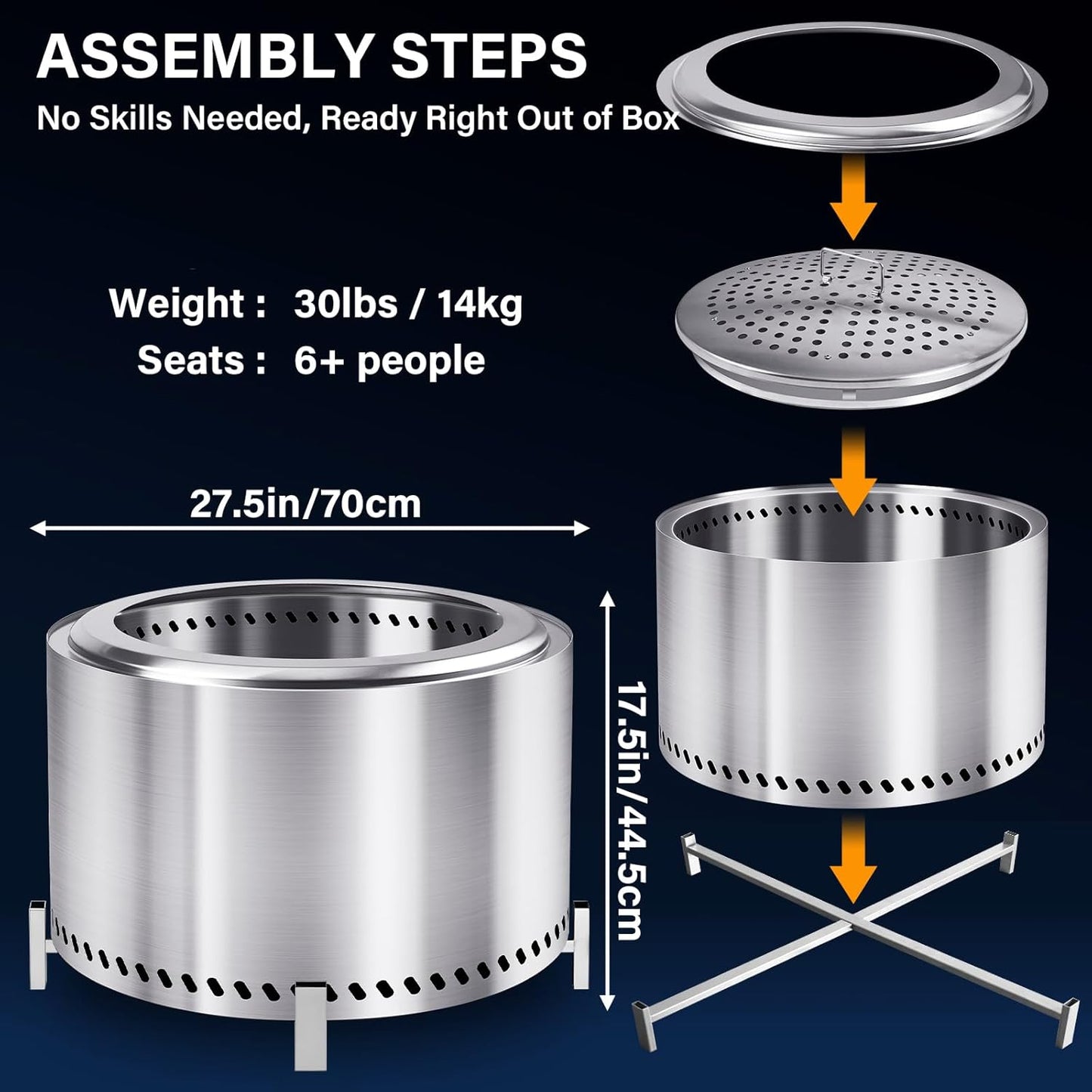 ASSEMBLY STEPS
No Skills Needed, Ready Right Out of Box

Weight : 30lbs / 14kg
Seats : 6+ people

27.5in/70cm

17.5in/44.5cm