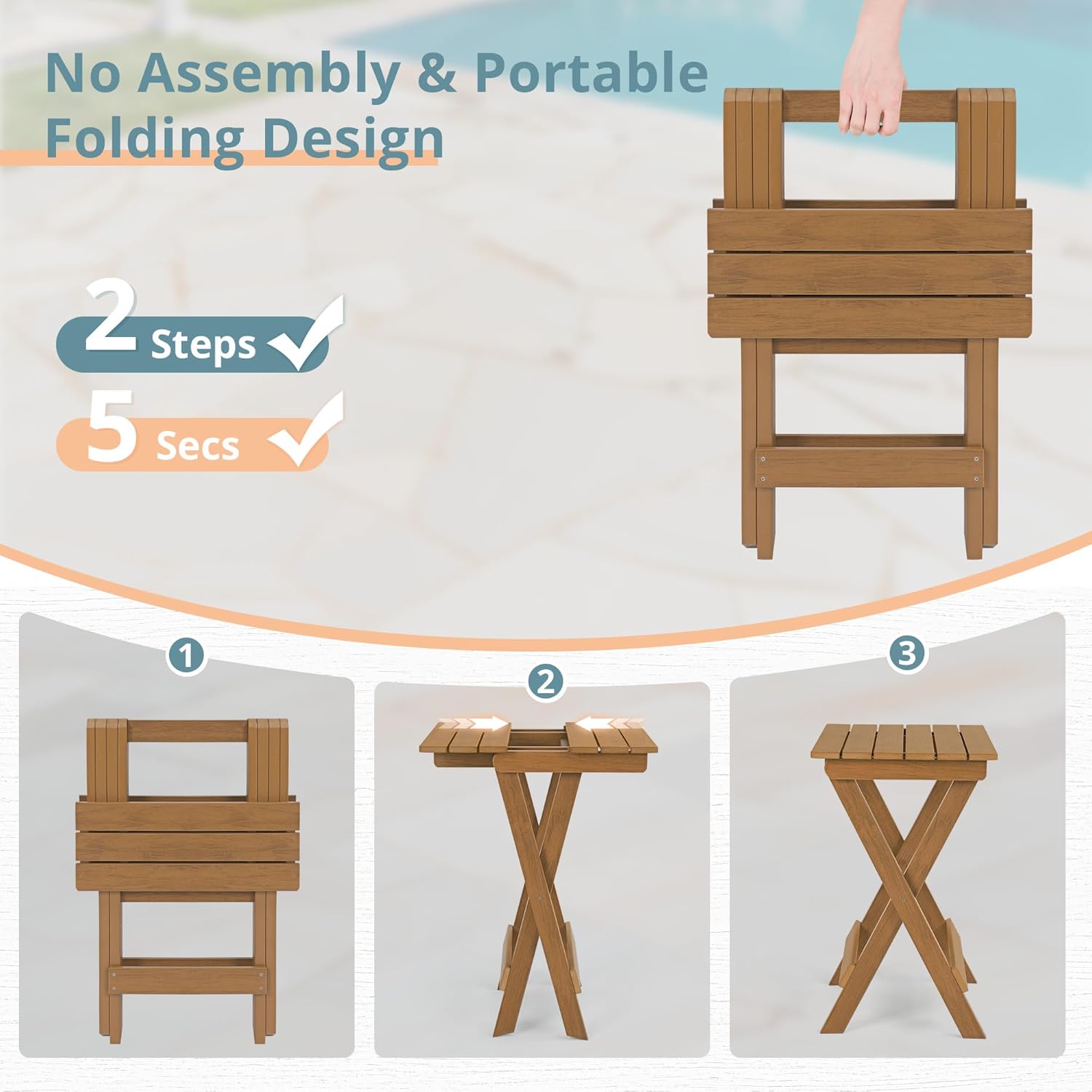 No Assembly & Portable Folding Design

2 Steps

5 Secs

1

2

3